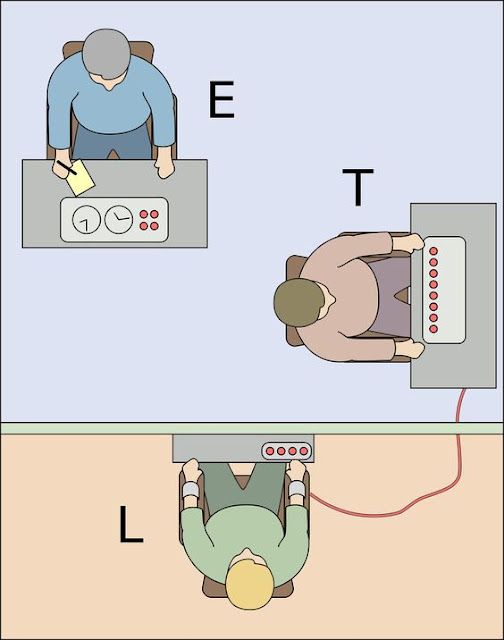 E

T

L