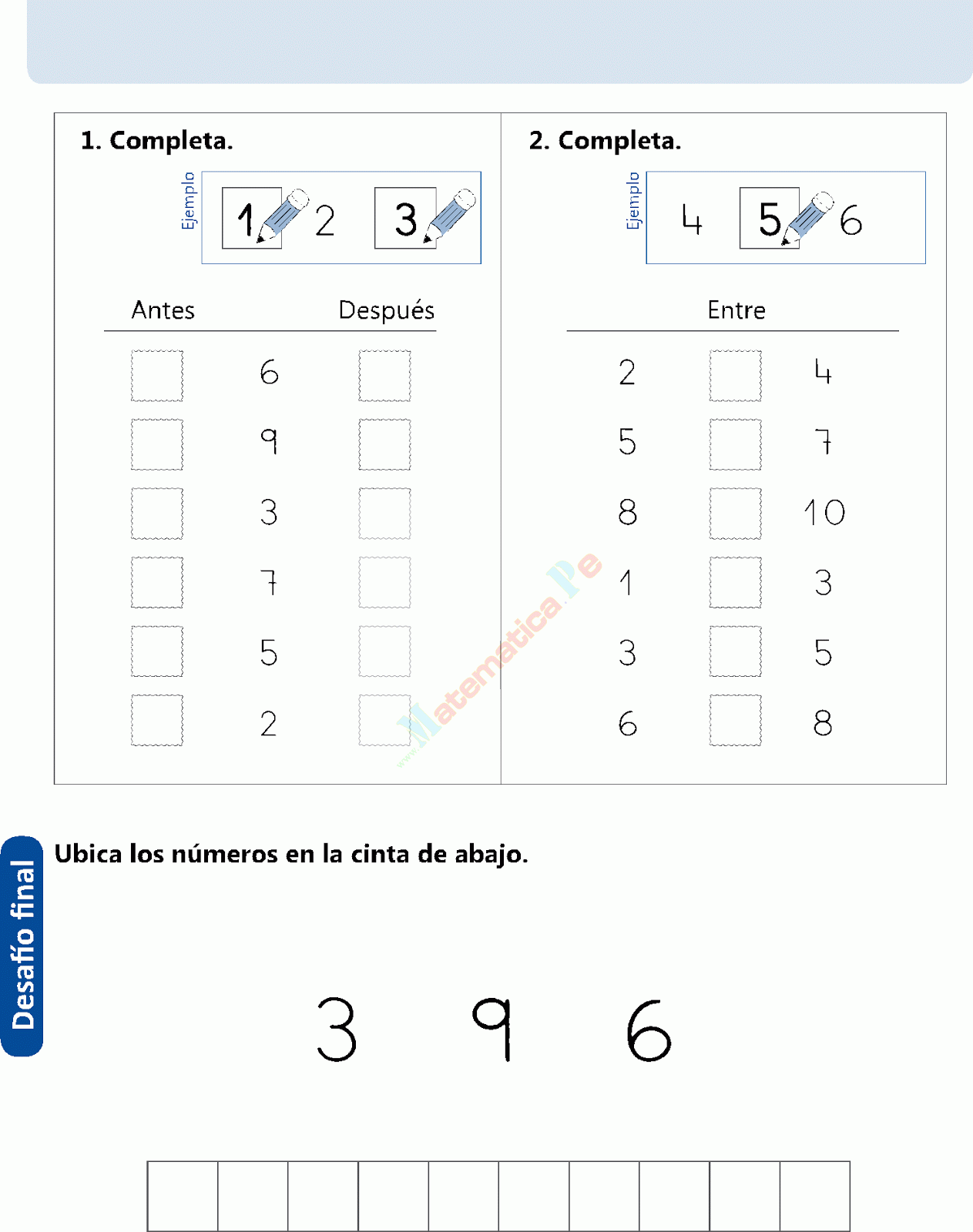 1. Completa.

Ejemplo

1 2 3

Antes Después

6
9
3
7
5
2

2. Completa.

Ejemplo

4 5 6

Entre

2 4
5 7
8 10
1 3
3 5
6 8

www.Matematica.Pe

Desafío final

Ubica los números en la cinta de abajo.

3 9 6