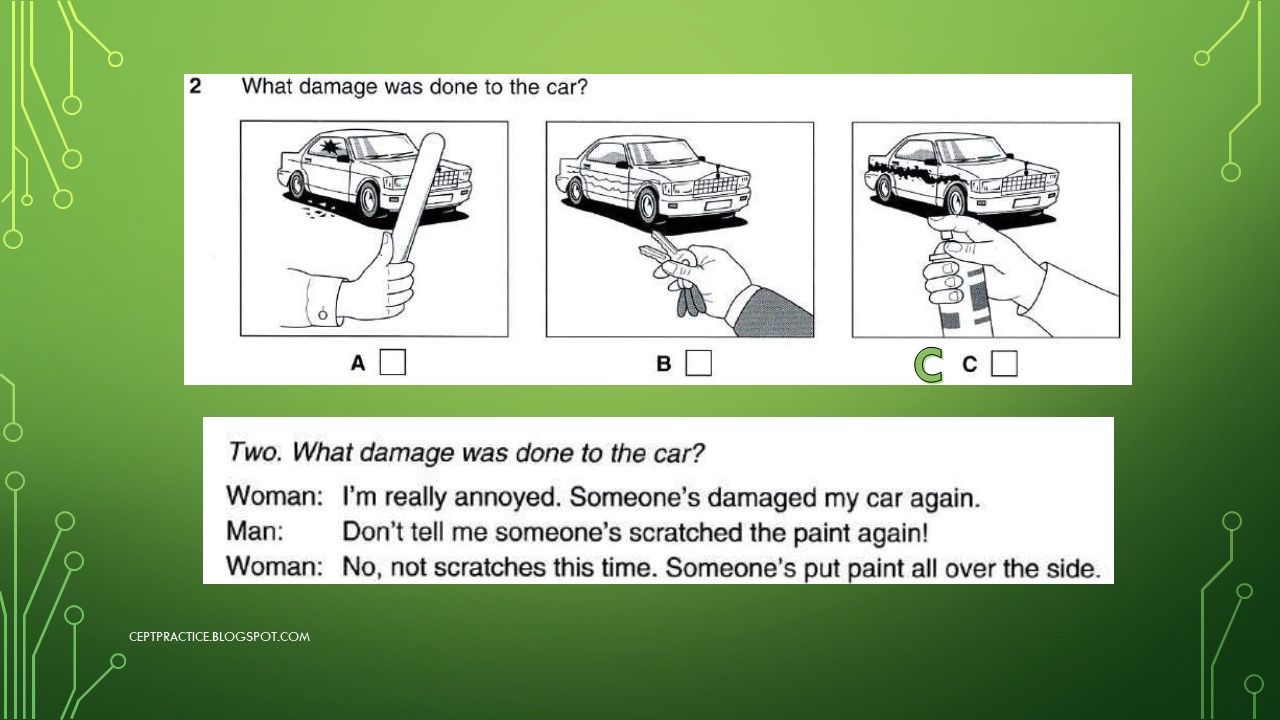 2 What damage was done to the car?

A

B

C C

Two. What damage was done to the car?

Woman: I'm really annoyed. Someone's damaged my car again.
Man: Don't tell me someone's scratched the paint again!
Woman: No, not scratches this time. Someone's put paint all over the side.

CEPTPRACTICE.BLOGSPOT.COM