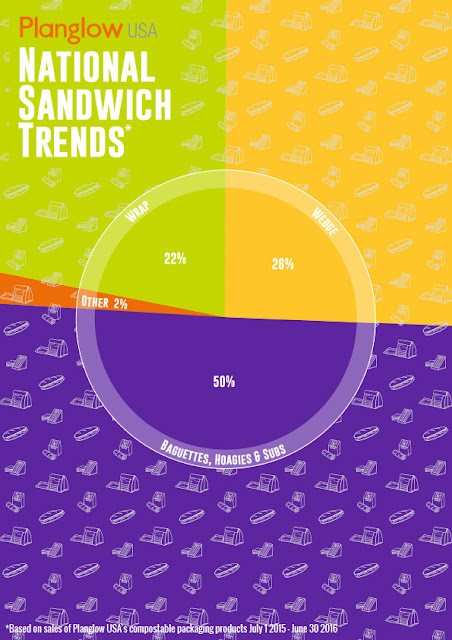 Planglow USA

NATIONAL SANDWICH TRENDS*

WRAP
22%

WEDGE
26%

OTHER 2%

50%

BAGUETTES, HOAGIES & SUBS

*Based on sales of Planglow USA's compostable packaging products July 1 2015 - June 30 2016