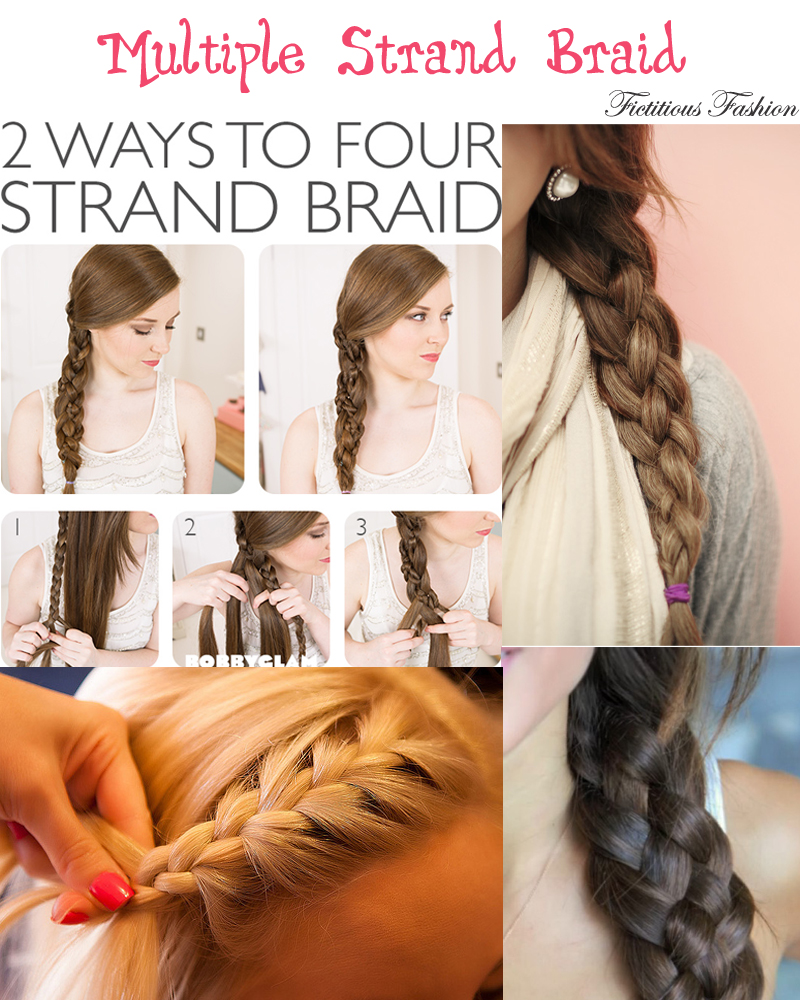 Multiple Strand Braid

Fictitious Fashion

2 WAYS TO FOUR STRAND BRAID

1

2

3

BOBBYGLAM