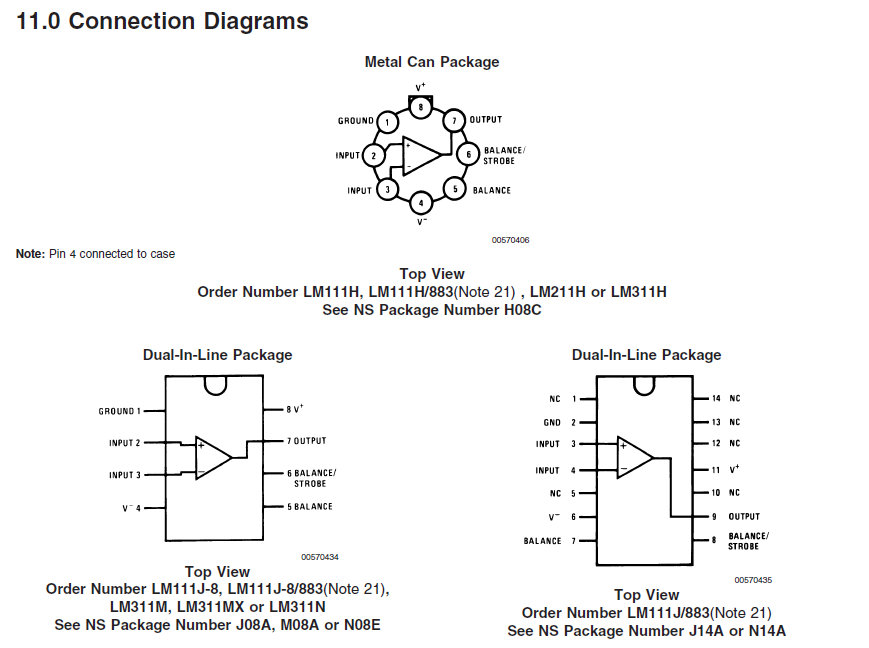 11.0 Connection Diagrams

Metal Can Package

$V^+$
8
GROUND 1
7 OUTPUT
INPUT 2
+
−
6 BALANCE/ STROBE
INPUT 3
5 BALANCE
4
$V^-$

00570406

Note: Pin 4 connected to case

Top View
Order Number LM111H, LM111H/883(Note 21) , LM211H or LM311H
See NS Package Number H08C

Dual-In-Line Package

GROUND 1
INPUT 2
INPUT 3
$V^-$ 4
+
−
8 $V^+$
7 OUTPUT
6 BALANCE/ STROBE
5 BALANCE

00570434

Top View
Order Number LM111J-8, LM111J-8/883(Note 21), LM311M, LM311MX or LM311N
See NS Package Number J08A, M08A or N08E

Dual-In-Line Package

NC 1
GND 2
INPUT 3
INPUT 4
NC 5
$V^-$ 6
BALANCE 7
+
−
14 NC
13 NC
12 NC
11 $V^+$
10 NC
9 OUTPUT
8 BALANCE/ STROBE

00570435

Top View
Order Number LM111J/883(Note 21)
See NS Package Number J14A or N14A