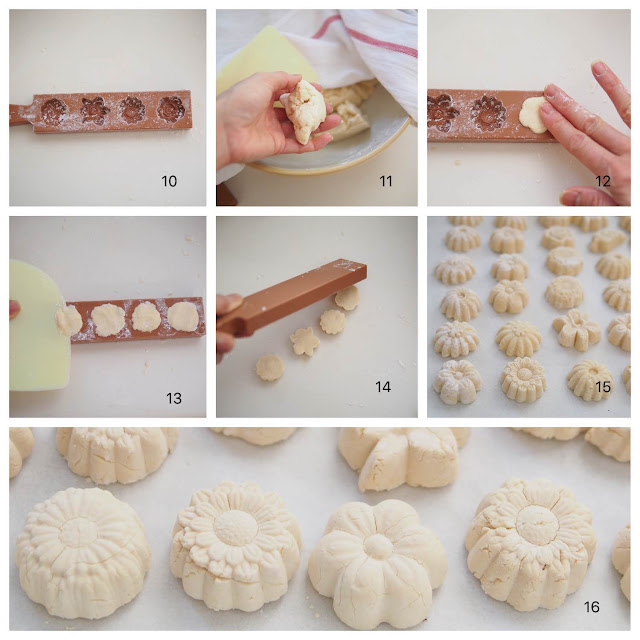 10

11

12

13

14

15

16