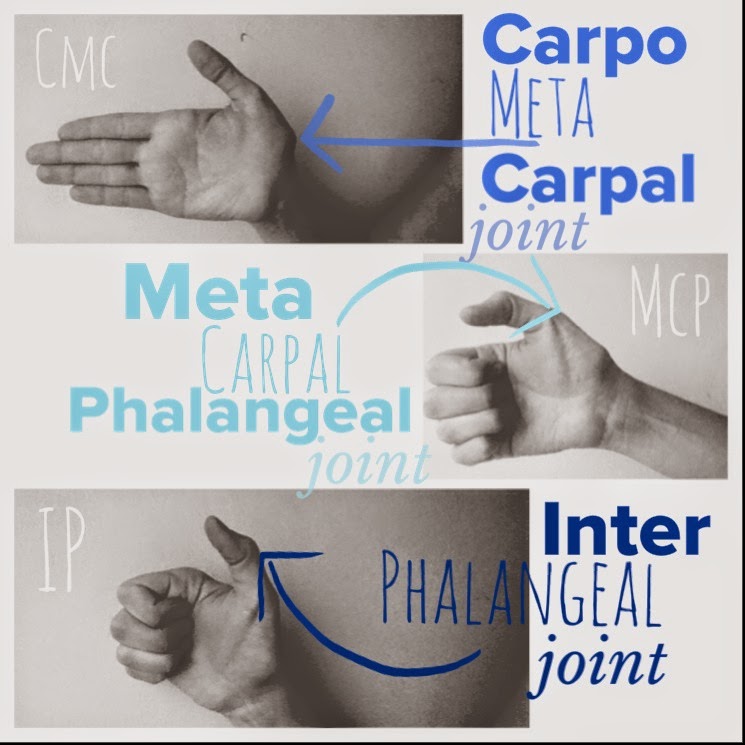 CMC

Carpo
META
Carpal
joint

Meta
CARPAL
Phalangeal
joint

MCP

IP

Inter
PHALANGEAL
joint