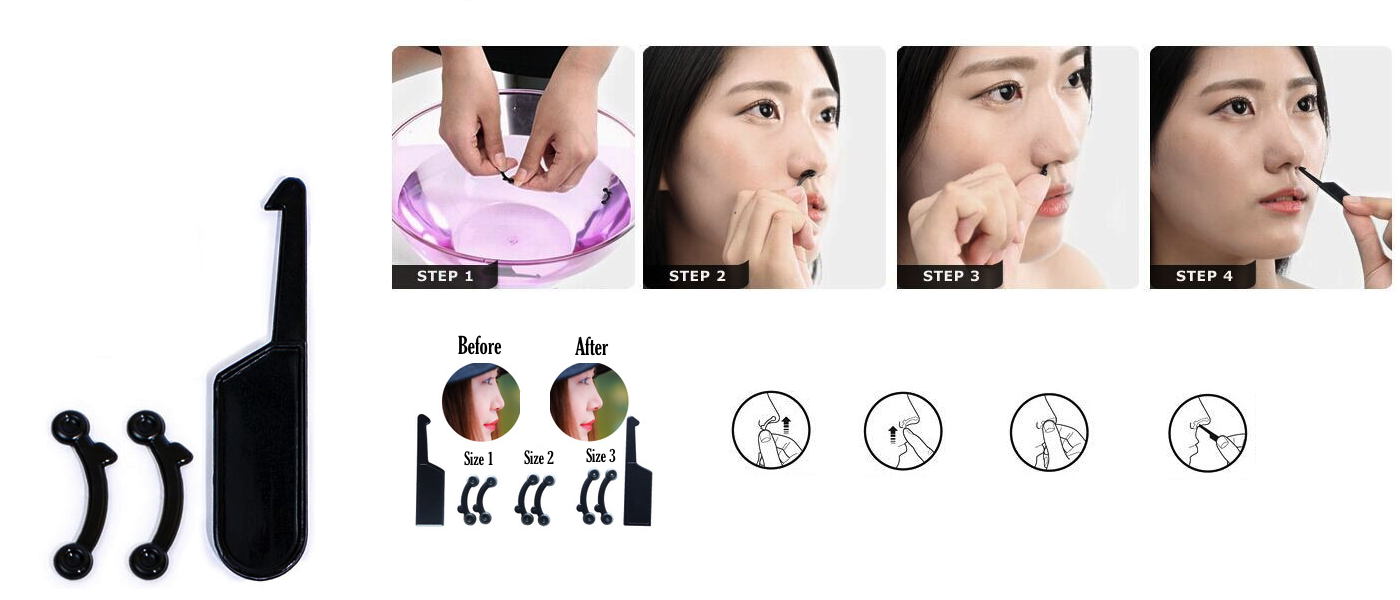 STEP 1
STEP 2
STEP 3
STEP 4

Before
After
Size 1
Size 2
Size 3