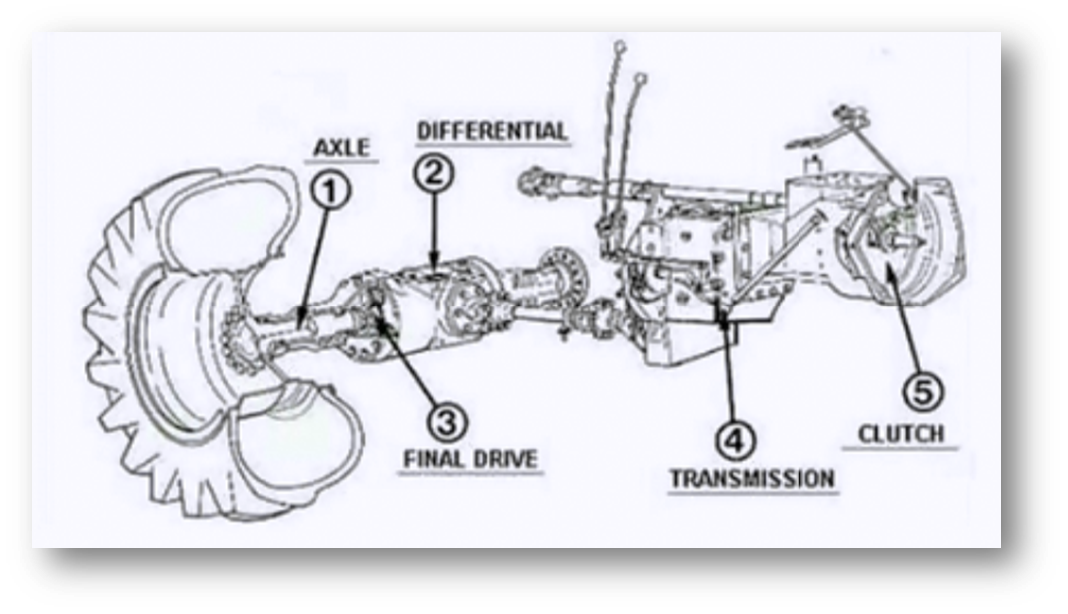 AXLE
1
DIFFERENTIAL
2
3
FINAL DRIVE
4
TRANSMISSION
5
CLUTCH