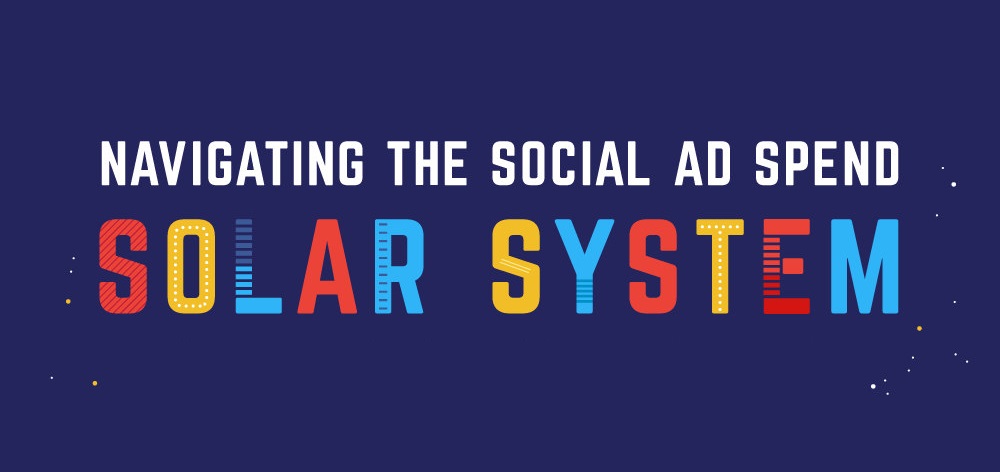 NAVIGATING THE SOCIAL AD SPEND

SOLAR SYSTEM