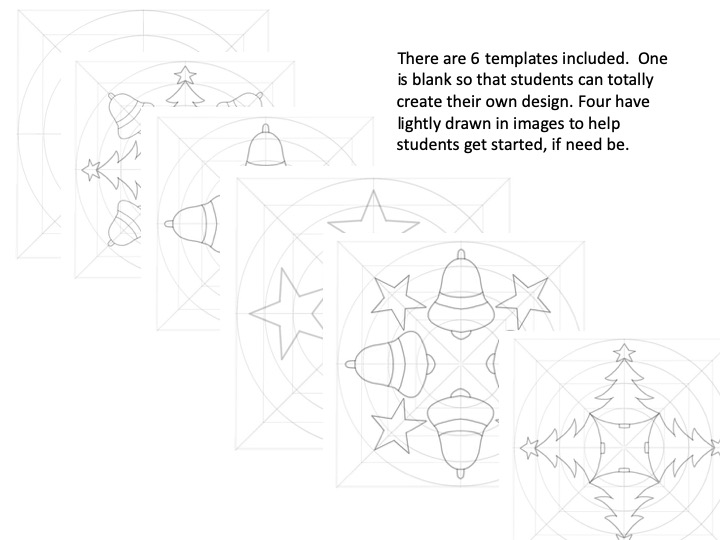 There are 6 templates included. One is blank so that students can totally create their own design. Four have lightly drawn in images to help students get started, if need be.