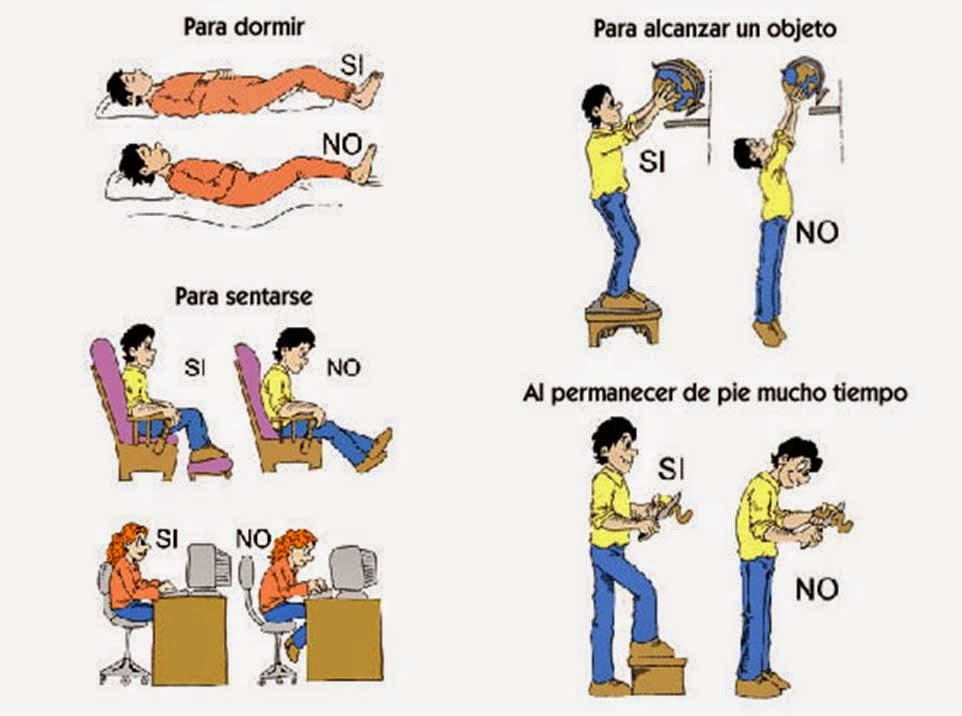 Para dormir

SI

NO

Para sentarse

SI

NO

SI

NO

Para alcanzar un objeto

SI

NO

Al permanecer de pie mucho tiempo

SI

NO