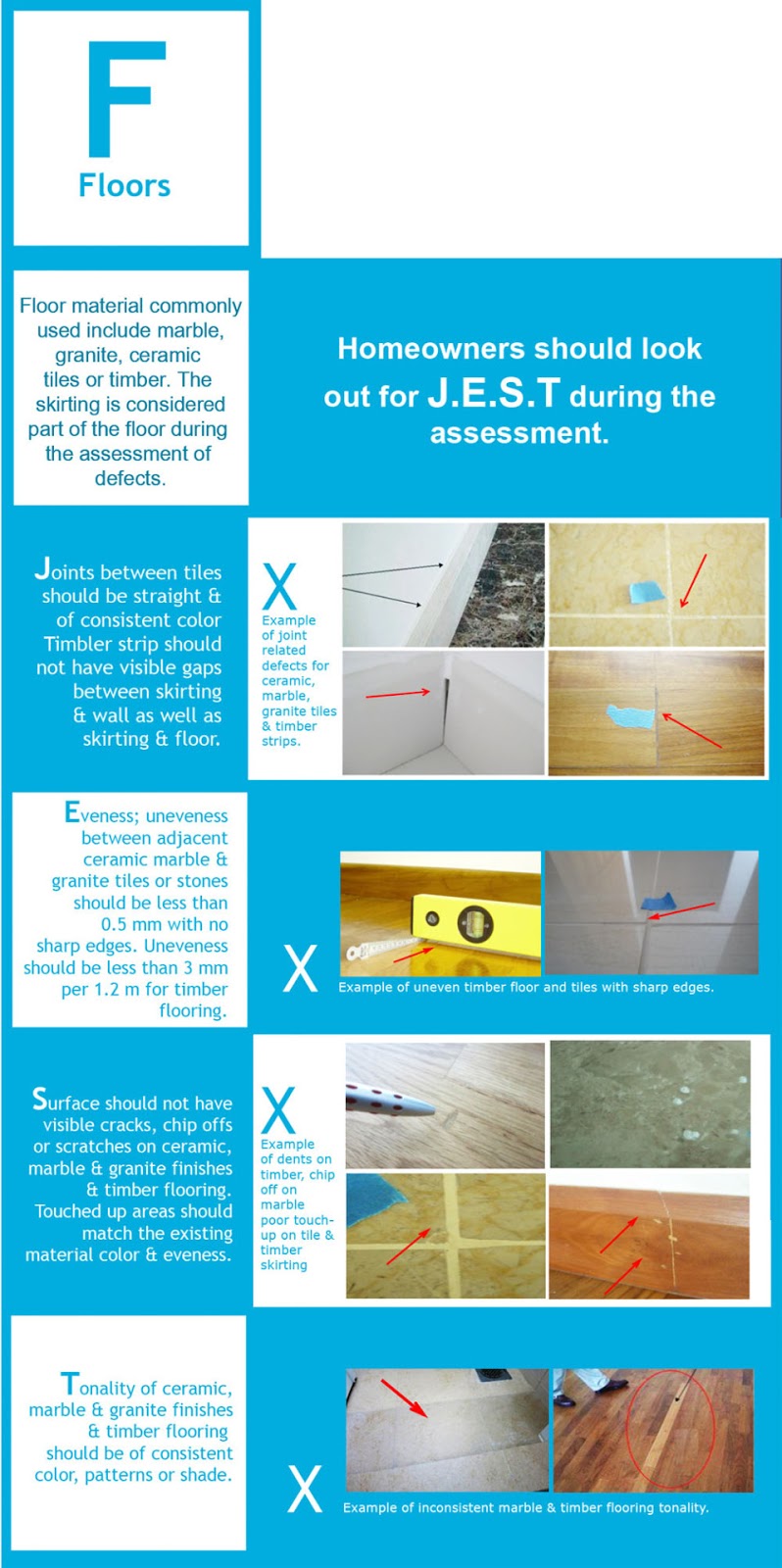 F

Floors

Floor material commonly used include marble, granite, ceramic tiles or timber. The skirting is considered part of the floor during the assessment of defects.

Homeowners should look out for J.E.S.T during the assessment.

Joints between tiles should be straight & of consistent color Timbler strip should not have visible gaps between skirting & wall as well as skirting & floor.

X

Example of joint related defects for ceramic, marble, granite tiles & timber strips.

Eveness; uneveness between adjacent ceramic marble & granite tiles or stones should be less than 0.5 mm with no sharp edges. Uneveness should be less than 3 mm per 1.2 m for timber flooring.

X

Example of uneven timber floor and tiles with sharp edges.

Surface should not have visible cracks, chip offs or scratches on ceramic, marble & granite finishes & timber flooring. Touched up areas should match the existing material color & eveness.

X

Example of dents on timber, chip off on marble poor touch-up on tile & timber skirting

Tonality of ceramic, marble & granite finishes & timber flooring should be of consistent color, patterns or shade.

X

Example of inconsistent marble & timber flooring tonality.