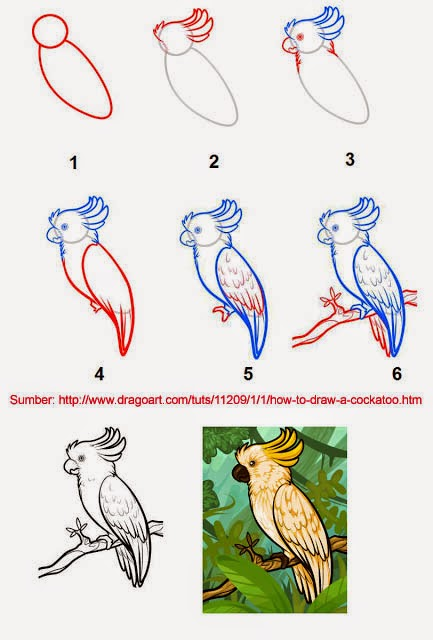 1

2

3

4

5

6

Sumber: http://www.dragoart.com/tuts/11209/1/1/how-to-draw-a-cockatoo.htm