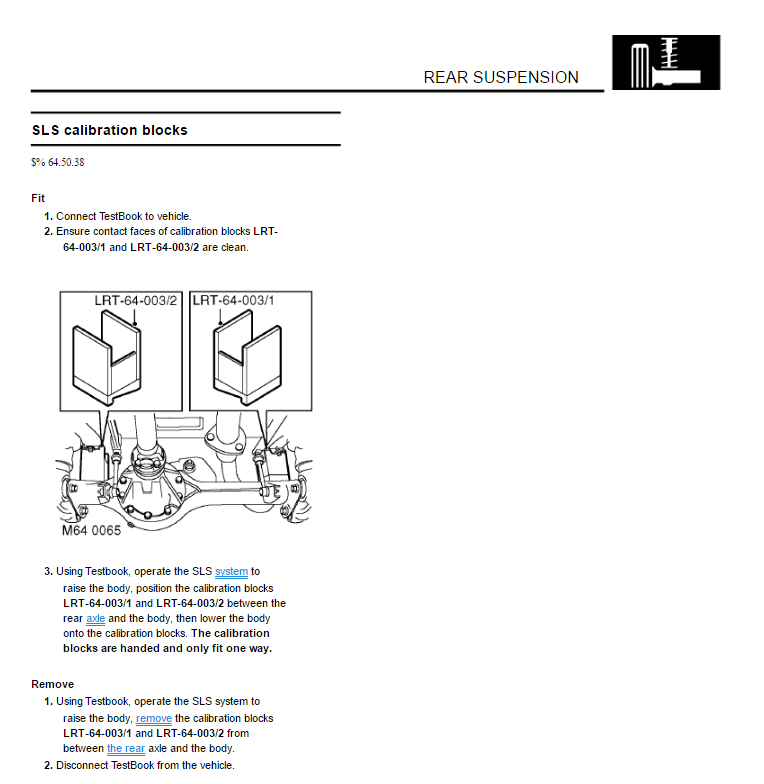 REAR SUSPENSION

SLS calibration blocks

$% 64.50.38

Fit

1. Connect TestBook to vehicle.
2. Ensure contact faces of calibration blocks LRT-64-003/1 and LRT-64-003/2 are clean.

LRT-64-003/2
LRT-64-003/1
M64 0065

3. Using Testbook, operate the SLS system to raise the body, position the calibration blocks LRT-64-003/1 and LRT-64-003/2 between the rear axle and the body, then lower the body onto the calibration blocks. The calibration blocks are handed and only fit one way.

Remove

1. Using Testbook, operate the SLS system to raise the body, remove the calibration blocks LRT-64-003/1 and LRT-64-003/2 from between the rear axle and the body.
2. Disconnect TestBook from the vehicle.