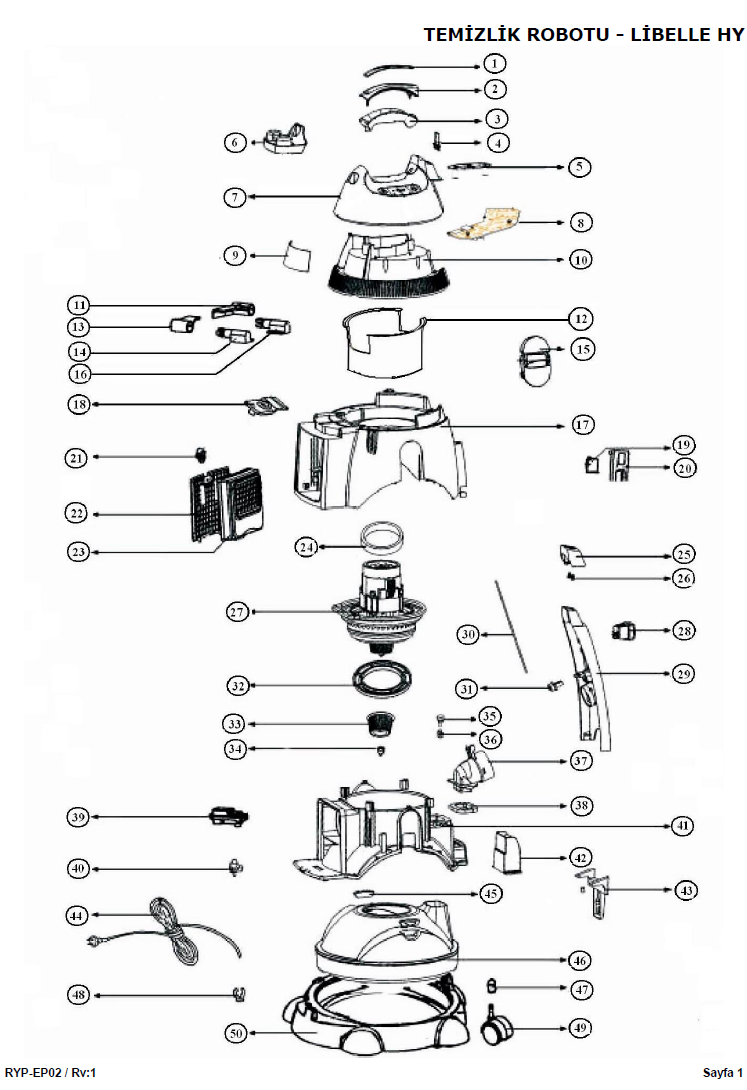 TEMİZLİK ROBOTU - LİBELLE HY

1
2
3
4
5
6
7
8
9
10
11
12
13
14
15
16
17
18
19
20
21
22
23
24
25
26
27
28
29
30
31
32
33
34
35
36
37
38
39
40
41
42
43
44
45
46
47
48
49
50

RYP-EP02 / Rv:1

Sayfa 1