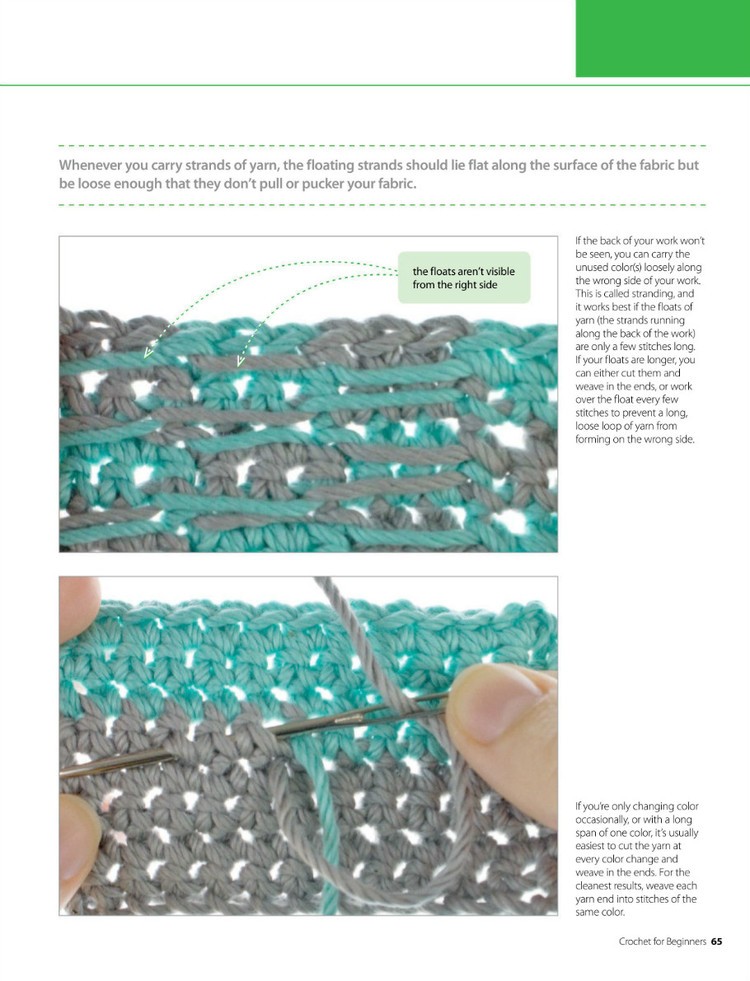 Whenever you carry strands of yarn, the floating strands should lie flat along the surface of the fabric but be loose enough that they don't pull or pucker your fabric.

the floats aren't visible from the right side

If the back of your work won't be seen, you can carry the unused color(s) loosely along the wrong side of your work. This is called stranding, and it works best if the floats of yarn (the strands running along the back of the work) are only a few stitches long. If your floats are longer, you can either cut them and weave in the ends, or work over the float every few stitches to prevent a long, loose loop of yarn from forming on the wrong side.

If you're only changing color occasionally, or with a long span of one color, it's usually easiest to cut the yarn at every color change and weave in the ends. For the cleanest results, weave each yarn end into stitches of the same color.

Crochet for Beginners 65