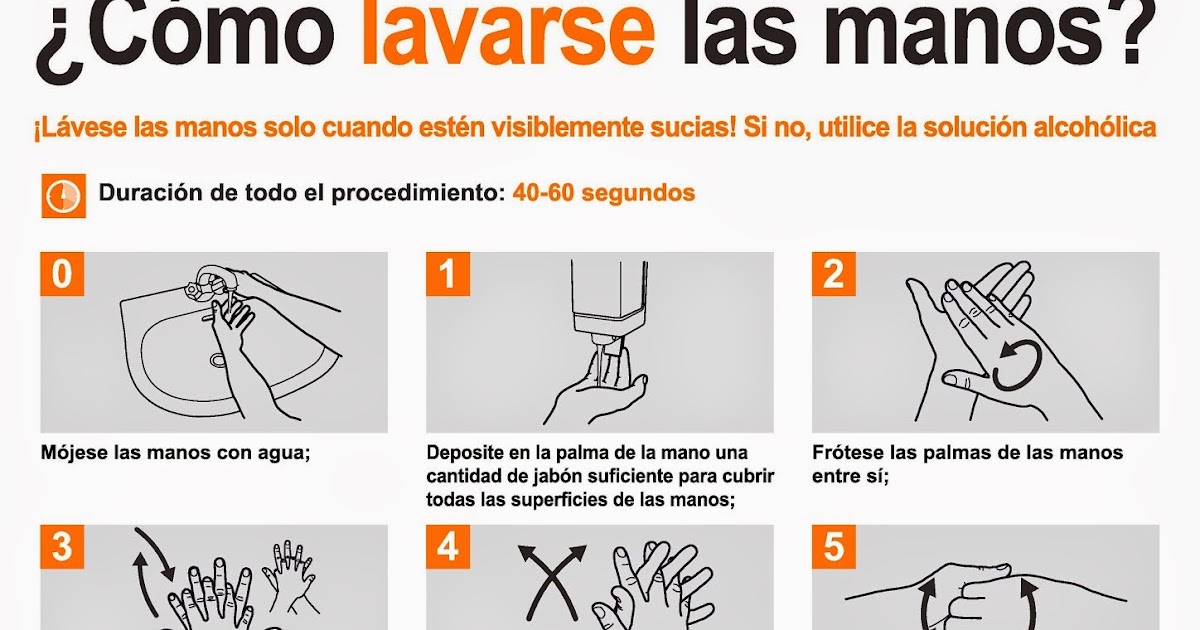 ¿Cómo lavarse las manos?

¡Lávese las manos solo cuando estén visiblemente sucias! Si no, utilice la solución alcohólica

Duración de todo el procedimiento: 40-60 segundos

0

Mójese las manos con agua;

1

Deposite en la palma de la mano una cantidad de jabón suficiente para cubrir todas las superficies de las manos;

2

Frótese las palmas de las manos entre sí;

3

4

5