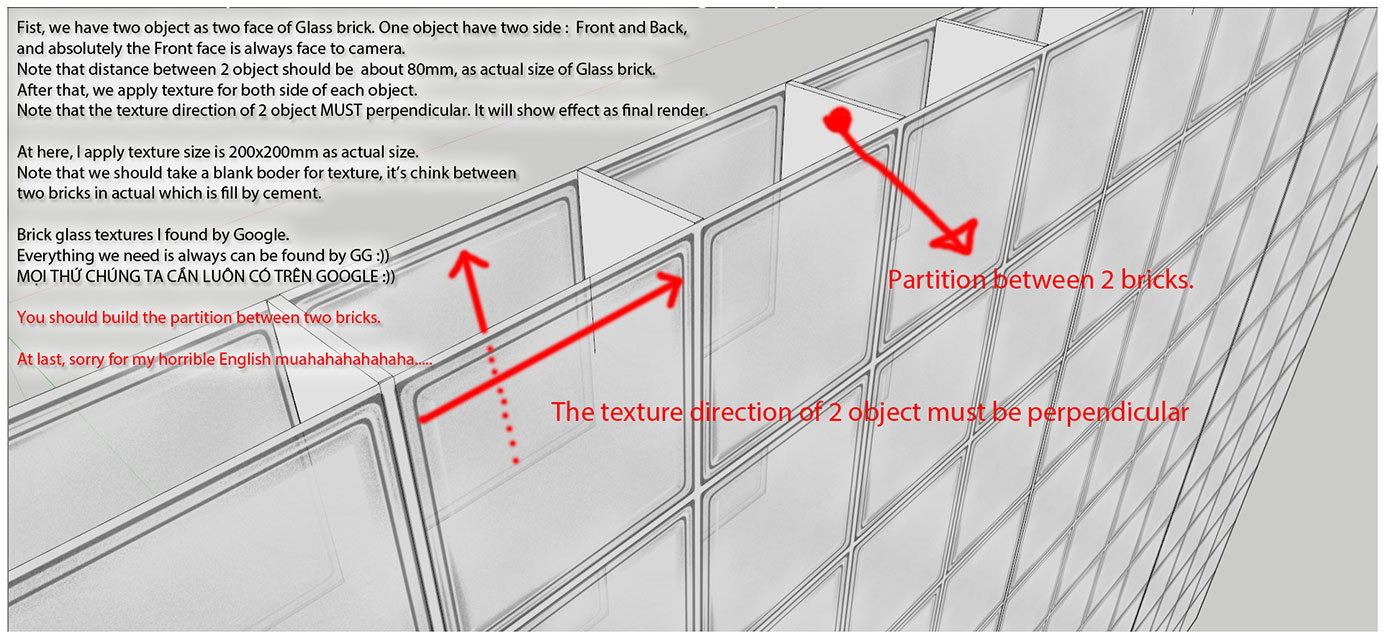 Fist, we have two object as two face of Glass brick. One object have two side : Front and Back, and absolutely the Front face is always face to camera.
Note that distance between 2 object should be about 80mm, as actual size of Glass brick.
After that, we apply texture for both side of each object.
Note that the texture direction of 2 object MUST perpendicular. It will show effect as final render.

At here, I apply texture size is 200x200mm as actual size.
Note that we should take a blank boder for texture, it's chink between two bricks in actual which is fill by cement.

Brick glass textures I found by Google.
Everything we need is always can be found by GG :))
MỌI THỨ CHÚNG TA CẦN LUÔN CÓ TRÊN GOOGLE :))

You should build the partition between two bricks.

At last, sorry for my horrible English muahahahahahaha.....

Partition between 2 bricks.

The texture direction of 2 object must be perpendicular