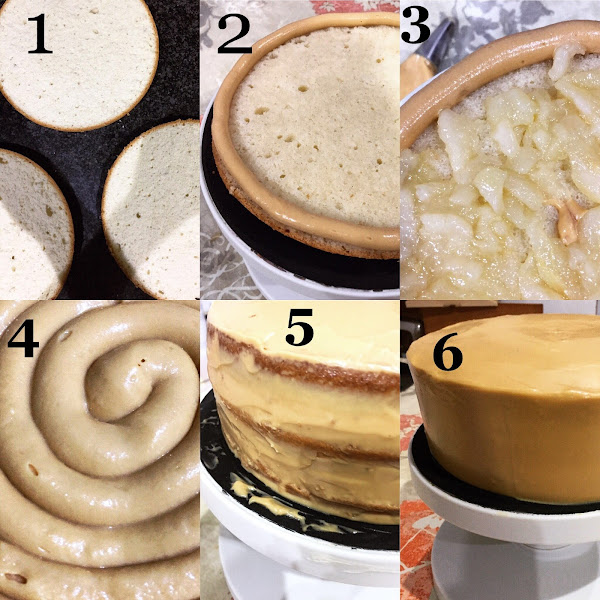 1
2
3
4
5
6