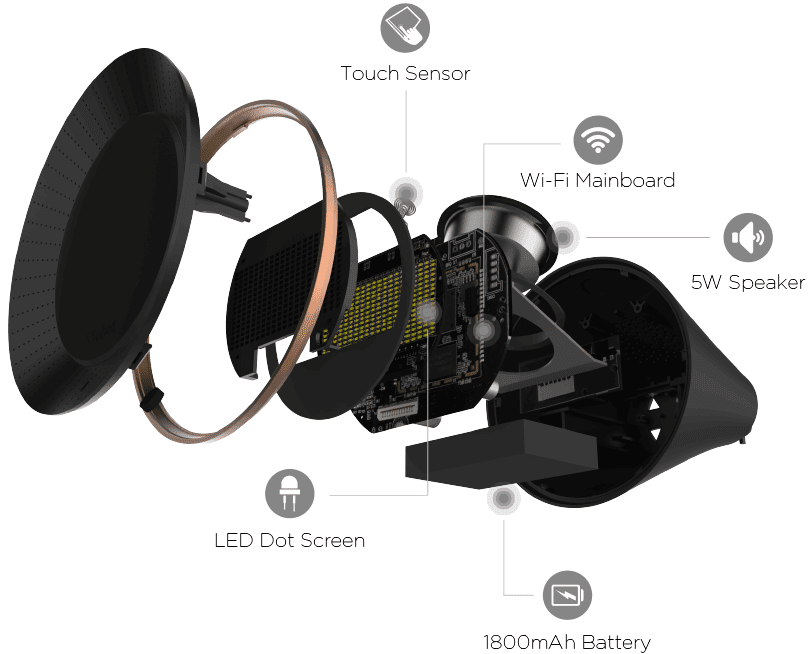 Touch Sensor

Wi-Fi Mainboard

5W Speaker

LED Dot Screen

1800mAh Battery