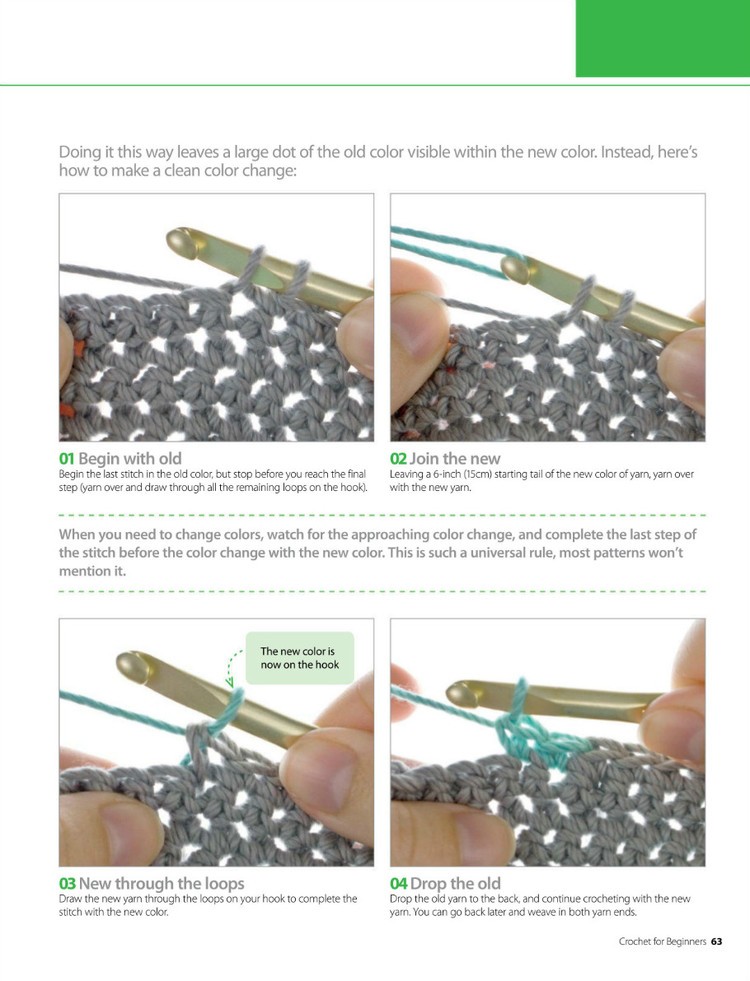 Doing it this way leaves a large dot of the old color visible within the new color. Instead, here's how to make a clean color change:

01 Begin with old
Begin the last stitch in the old color, but stop before you reach the final step (yarn over and draw through all the remaining loops on the hook).

02 Join the new
Leaving a 6-inch (15cm) starting tail of the new color of yarn, yarn over with the new yarn.

When you need to change colors, watch for the approaching color change, and complete the last step of the stitch before the color change with the new color. This is such a universal rule, most patterns won't mention it.

The new color is now on the hook

03 New through the loops
Draw the new yarn through the loops on your hook to complete the stitch with the new color.

04 Drop the old
Drop the old yarn to the back, and continue crocheting with the new yarn. You can go back later and weave in both yarn ends.

Crochet for Beginners 63