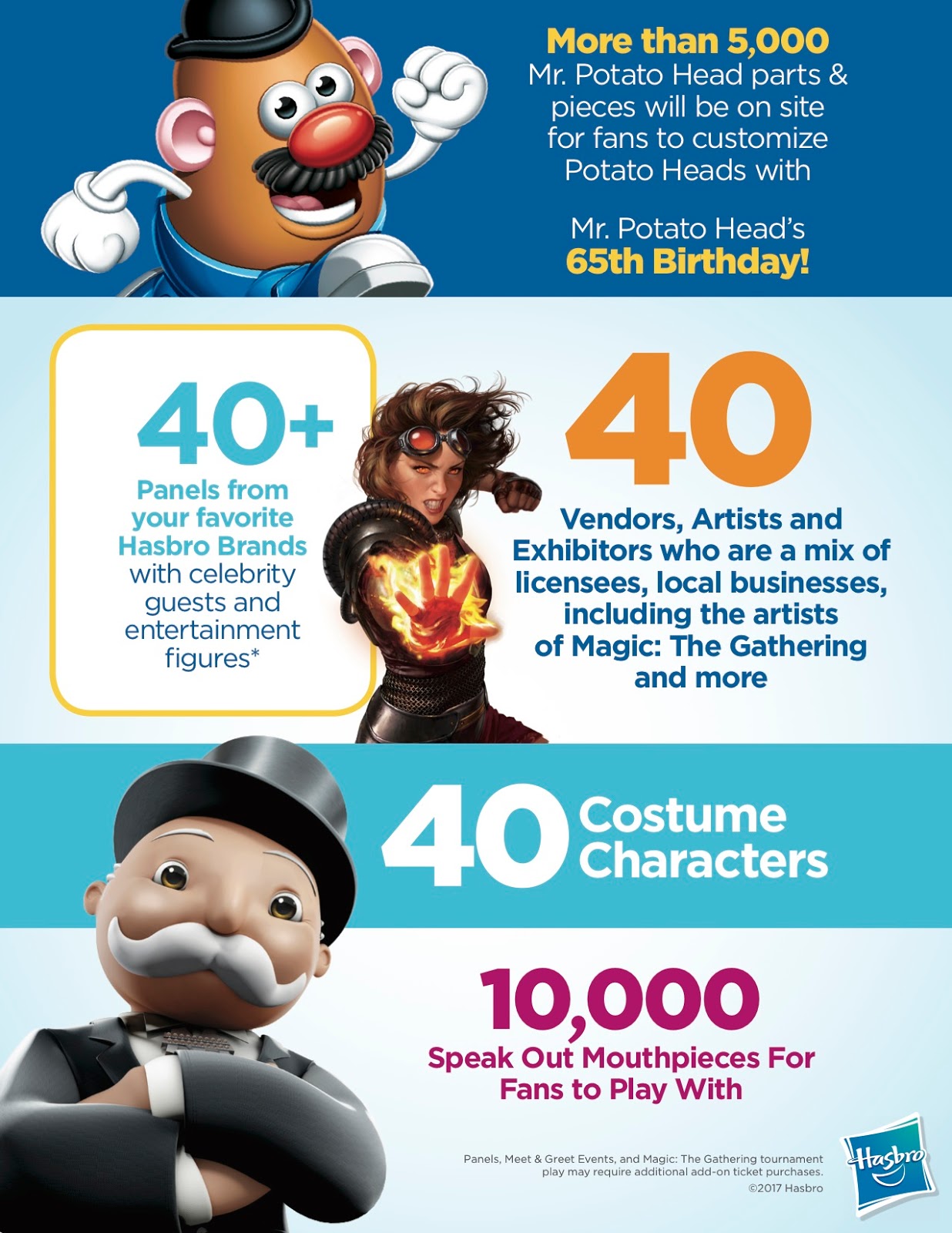 More than 5,000 Mr. Potato Head parts & pieces will be on site for fans to customize Potato Heads with

Mr. Potato Head's 65th Birthday!

40+ Panels from your favorite Hasbro Brands with celebrity guests and entertainment figures*

40 Vendors, Artists and Exhibitors who are a mix of licensees, local businesses, including the artists of Magic: The Gathering and more

40 Costume Characters

10,000 Speak Out Mouthpieces For Fans to Play With

Panels, Meet & Greet Events, and Magic: The Gathering tournament play may require additional add-on ticket purchases.
©2017 Hasbro

Hasbro