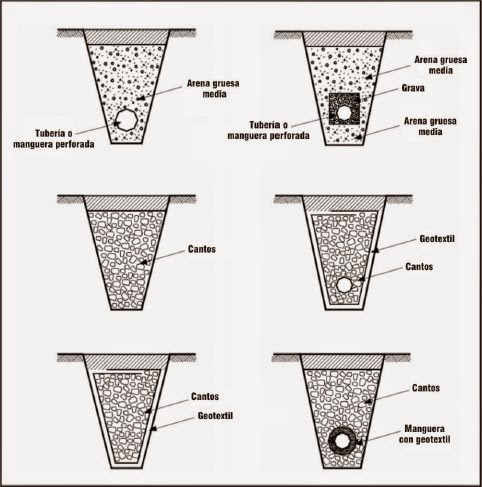 Arena gruesa media

Tubería o manguera perforada

Arena gruesa media

Grava

Tubería o manguera perforada

Arena gruesa media

Cantos

Geotextil

Cantos

Cantos

Geotextil

Cantos

Manguera con geotextil