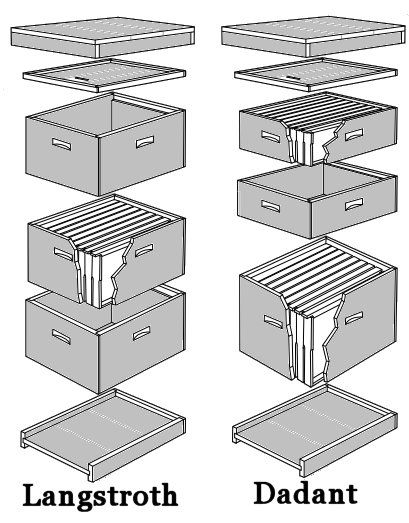 Langstroth

Dadant