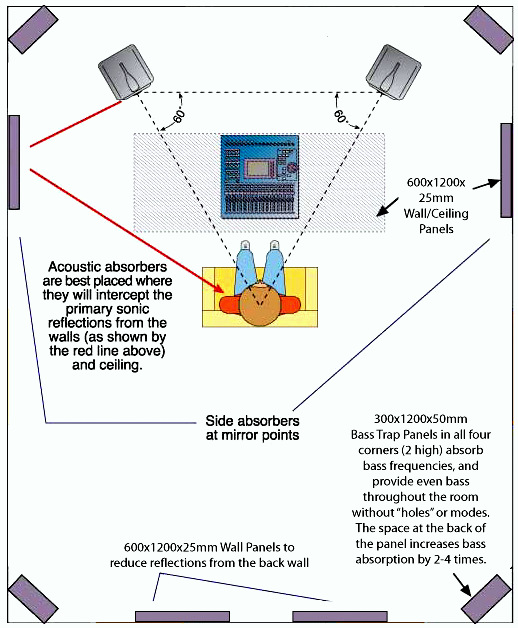 60

60

600x1200x 25mm Wall/Ceiling Panels

Acoustic absorbers are best placed where they will intercept the primary sonic reflections from the walls (as shown by the red line above) and ceiling.

Side absorbers at mirror points

300x1200x50mm Bass Trap Panels in all four corners (2 high) absorb bass frequencies, and provide even bass throughout the room without "holes" or modes. The space at the back of the panel increases bass absorption by 2-4 times.

600x1200x25mm Wall Panels to reduce reflections from the back wall