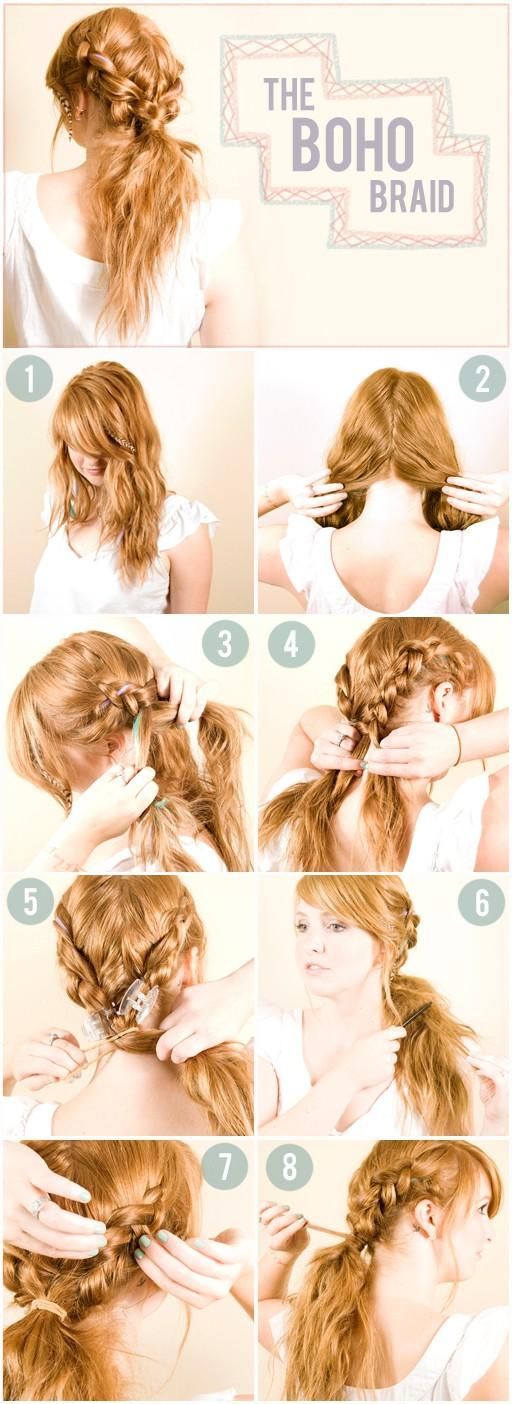 THE BOHO BRAID

1

2

3

4

5

6

7

8