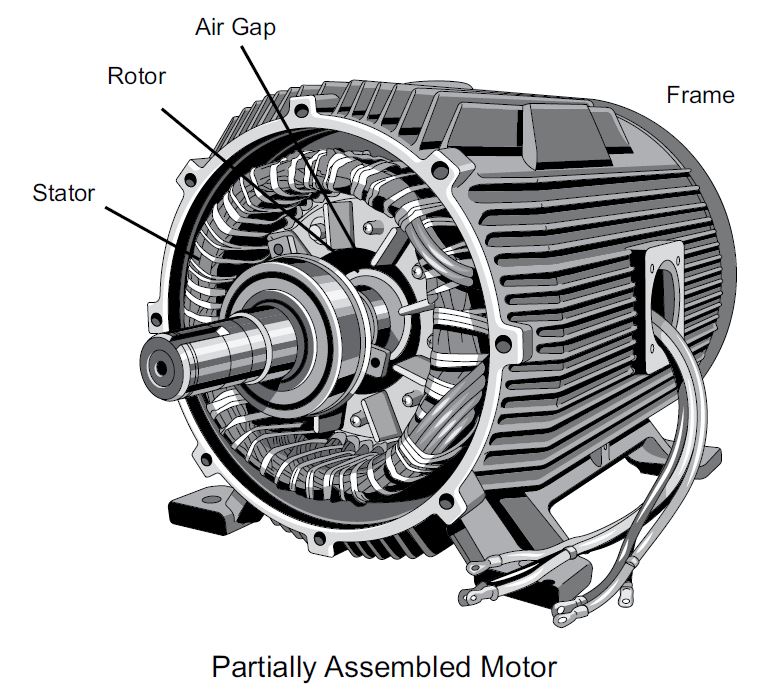 Air Gap

Rotor

Frame

Stator

Partially Assembled Motor