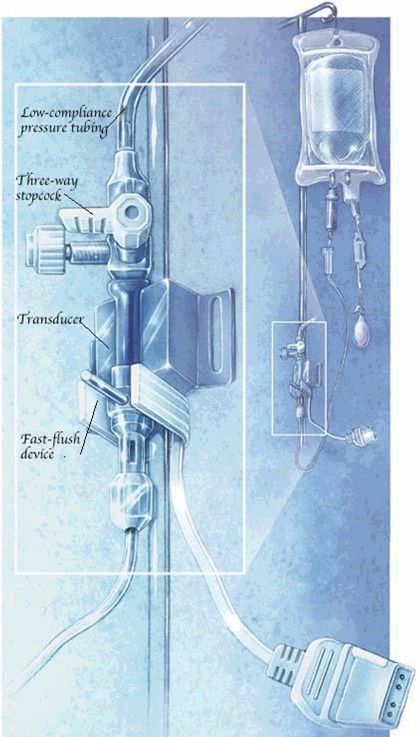 Low-compliance pressure tubing

Three-way stopcock

Transducer

Fast-flush device