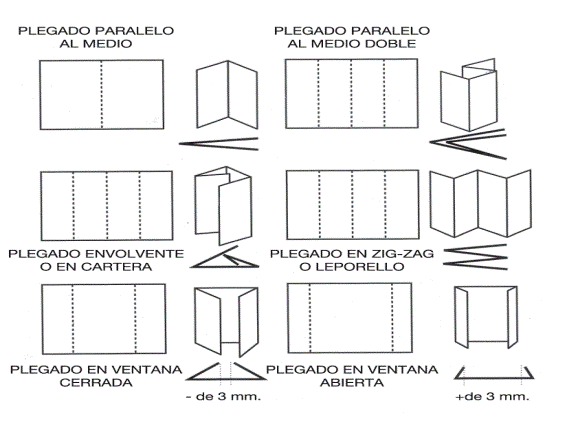 PLEGADO PARALELO AL MEDIO

PLEGADO PARALELO AL MEDIO DOBLE

PLEGADO ENVOLVENTE O EN CARTERA

PLEGADO EN ZIG-ZAG O LEPORELLO

PLEGADO EN VENTANA CERRADA

- de 3 mm.

PLEGADO EN VENTANA ABIERTA

+de 3 mm.