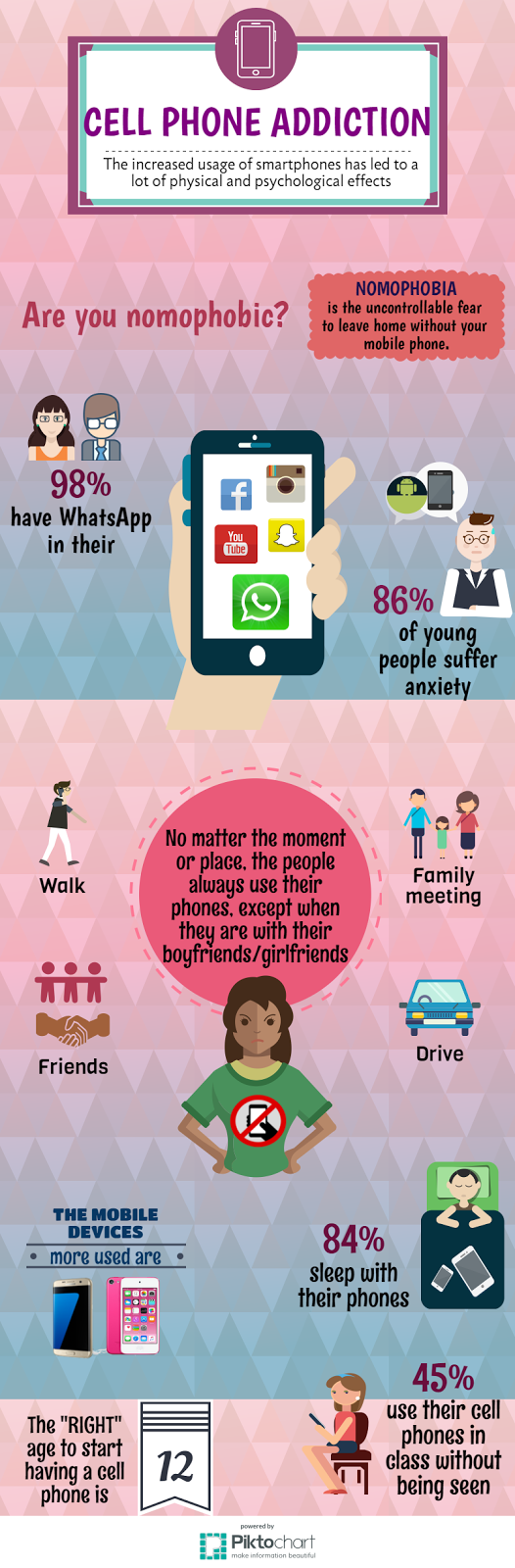 CELL PHONE ADDICTION

The increased usage of smartphones has led to a lot of physical and psychological effects

Are you nomophobic?

NOMOPHOBIA is the uncontrollable fear to leave home without your mobile phone.

98% have WhatsApp in their

You Tube

86% of young people suffer anxiety

Walk

No matter the moment or place, the people always use their phones, except when they are with their boyfriends/girlfriends

Family meeting

Friends

Drive

THE MOBILE DEVICES more used are

84% sleep with their phones

The "RIGHT" age to start having a cell phone is

12

45% use their cell phones in class without being seen

powered by Piktochart make information beautiful