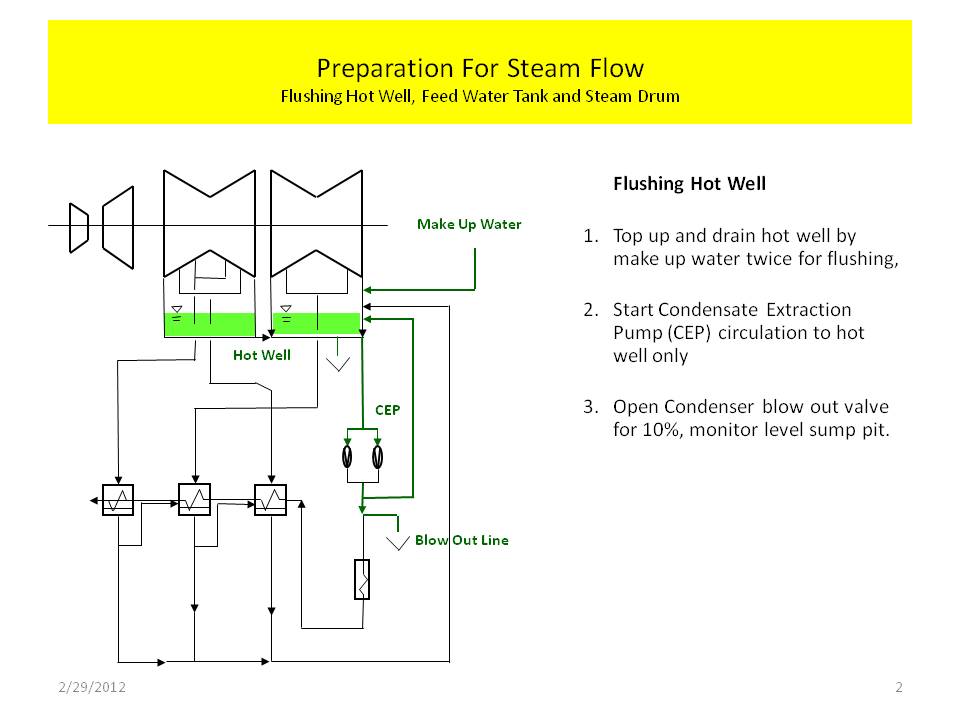 Preparation For Steam Flow
Flushing Hot Well, Feed Water Tank and Steam Drum

Make Up Water

Hot Well

CEP

Blow Out Line

Flushing Hot Well

1. Top up and drain hot well by make up water twice for flushing,

2. Start Condensate Extraction Pump (CEP) circulation to hot well only

3. Open Condenser blow out valve for 10%, monitor level sump pit.

2/29/2012

2