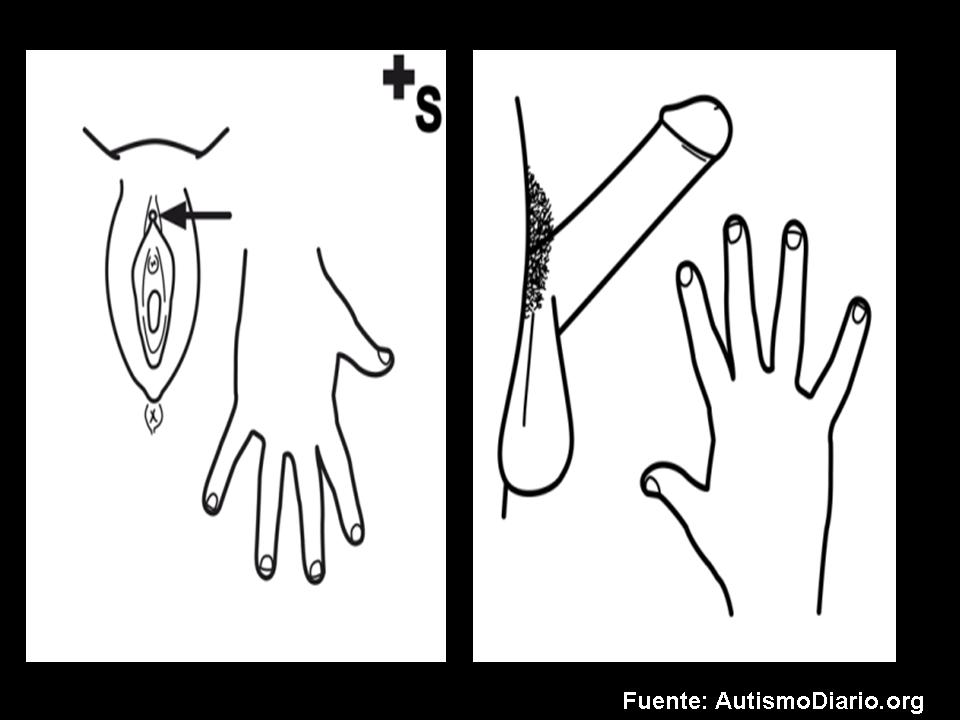 +S

Fuente: AutismoDiario.org