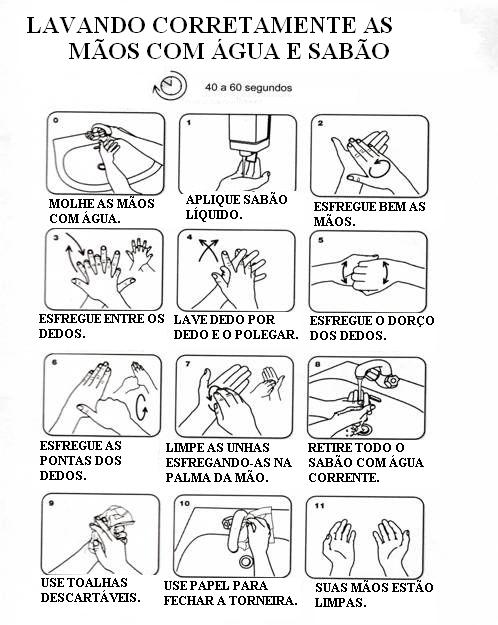 LAVANDO CORRETAMENTE AS MÃOS COM ÁGUA E SABÃO

40 a 60 segundos

0

MOLHE AS MÃOS COM ÁGUA.

1

APLIQUE SABÃO LÍQUIDO.

2

ESFREGUE BEM AS MÃOS.

3

ESFREGUE ENTRE OS DEDOS.

4

LAVE DEDO POR DEDO E O POLEGAR.

5

ESFREGUE O DORÇO DOS DEDOS.

6

ESFREGUE AS PONTAS DOS DEDOS.

7

LIMPE AS UNHAS ESFREGANDO-AS NA PALMA DA MÃO.

8

RETIRE TODO O SABÃO COM ÁGUA CORRENTE.

9

USE TOALHAS DESCARTÁVEIS.

10

USE PAPEL PARA FECHAR A TORNEIRA.

11

SUAS MÃOS ESTÃO LIMPAS.