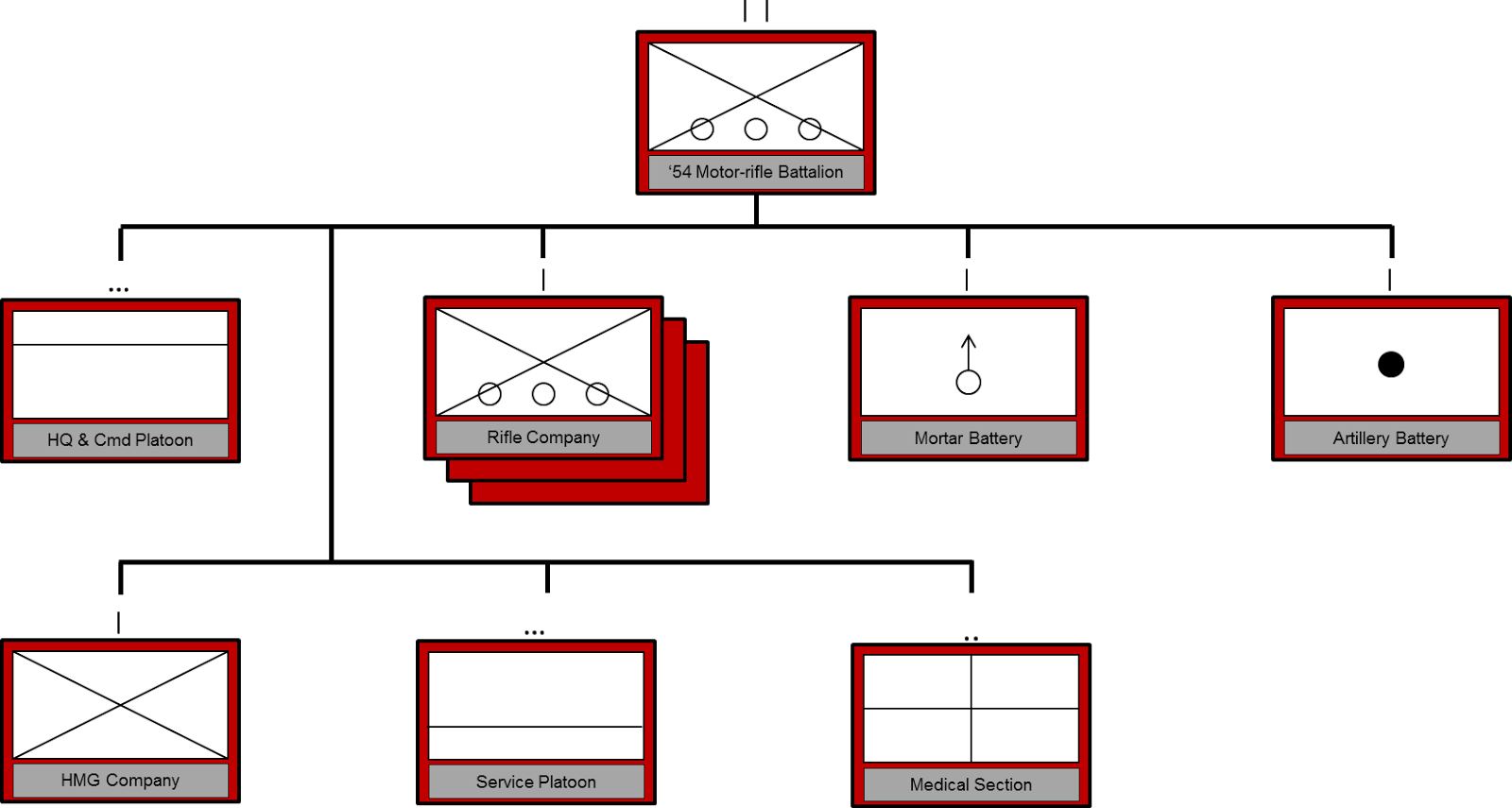 ‘54 Motor-rifle Battalion

HQ & Cmd Platoon

Rifle Company

Mortar Battery

Artillery Battery

HMG Company

Service Platoon

Medical Section