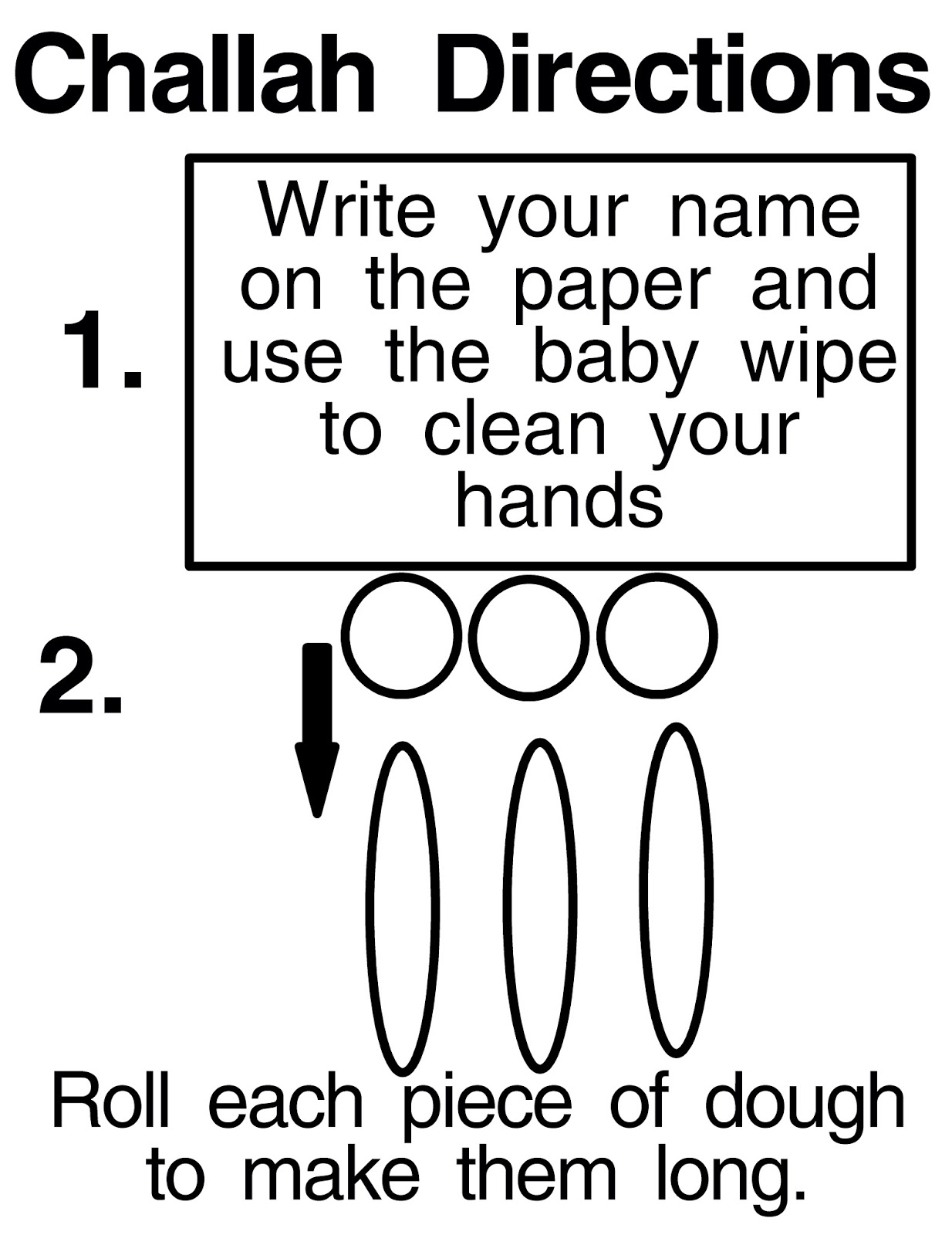 Challah Directions

1.

Write your name on the paper and use the baby wipe to clean your hands

2.

Roll each piece of dough to make them long.