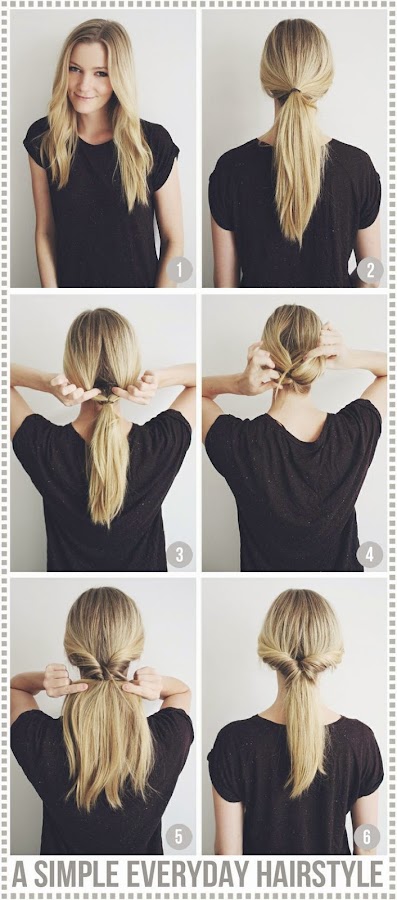 1
2
3
4
5
6
A SIMPLE EVERYDAY HAIRSTYLE