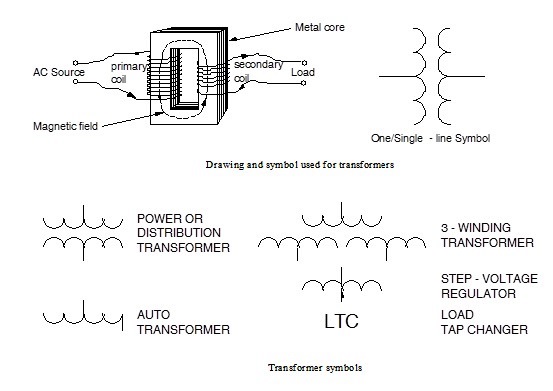 Metal core

AC Source

primary coil

secondary coil

Load

Magnetic field

One/Single - line Symbol

Drawing and symbol used for transformers

POWER OR DISTRIBUTION TRANSFORMER

3 - WINDING TRANSFORMER

STEP - VOLTAGE REGULATOR

AUTO TRANSFORMER

LTC

LOAD TAP CHANGER

Transformer symbols