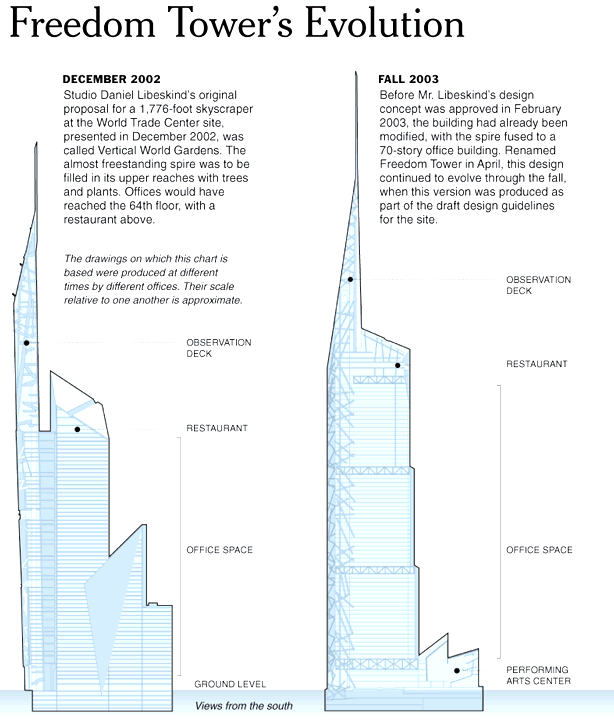 Freedom Tower's Evolution

DECEMBER 2002

Studio Daniel Libeskind's original proposal for a 1,776-foot skyscraper at the World Trade Center site, presented in December 2002, was called Vertical World Gardens. The almost freestanding spire was to be filled in its upper reaches with trees and plants. Offices would have reached the 64th floor, with a restaurant above.

The drawings on which this chart is based were produced at different times by different offices. Their scale relative to one another is approximate.

OBSERVATION DECK

RESTAURANT

OFFICE SPACE

GROUND LEVEL

FALL 2003

Before Mr. Libeskind's design concept was approved in February 2003, the building had already been modified, with the spire fused to a 70-story office building. Renamed Freedom Tower in April, this design continued to evolve through the fall, when this version was produced as part of the draft design guidelines for the site.

OBSERVATION DECK

RESTAURANT

OFFICE SPACE

PERFORMING ARTS CENTER

Views from the south