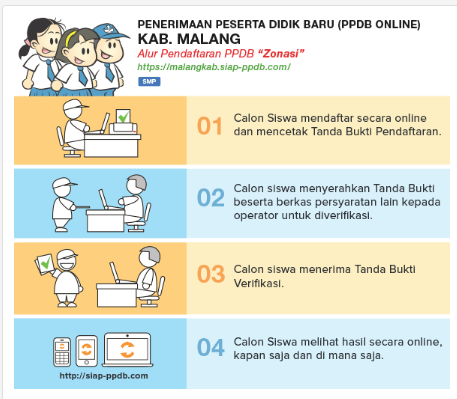 PENERIMAAN PESERTA DIDIK BARU (PPDB ONLINE)
KAB. MALANG
Alur Pendaftaran PPDB "Zonasi"
https://malangkab.siap-ppdb.com/
SMP

01 Calon Siswa mendaftar secara online dan mencetak Tanda Bukti Pendaftaran.

02 Calon siswa menyerahkan Tanda Bukti beserta berkas persyaratan lain kepada operator untuk diverifikasi.

03 Calon siswa menerima Tanda Bukti Verifikasi.

http://siap-ppdb.com

04 Calon Siswa melihat hasil secara online, kapan saja dan di mana saja.