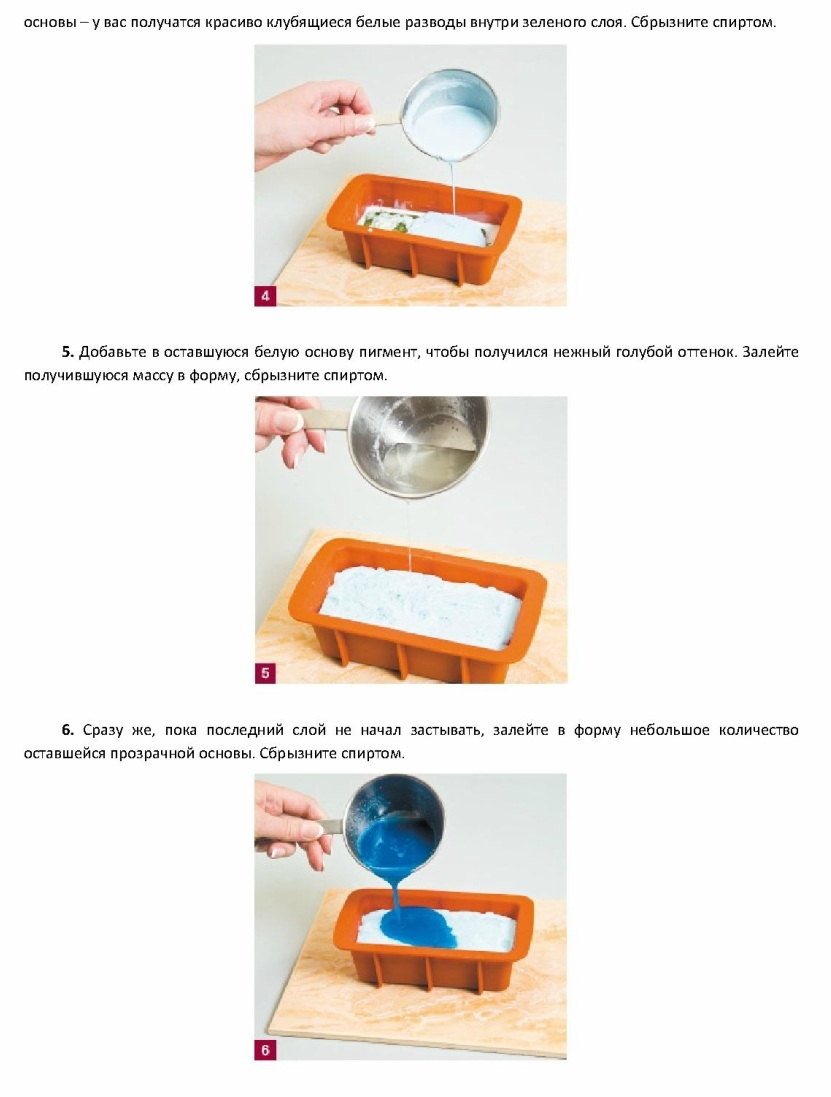 основы – у вас получатся красиво клубящиеся белые разводы внутри зеленого слоя. Сбрызните спиртом.

4

**5.** Добавьте в оставшуюся белую основу пигмент, чтобы получился нежный голубой оттенок. Залейте получившуюся массу в форму, сбрызните спиртом.

5

**6.** Сразу же, пока последний слой не начал застывать, залейте в форму небольшое количество оставшейся прозрачной основы. Сбрызните спиртом.

6