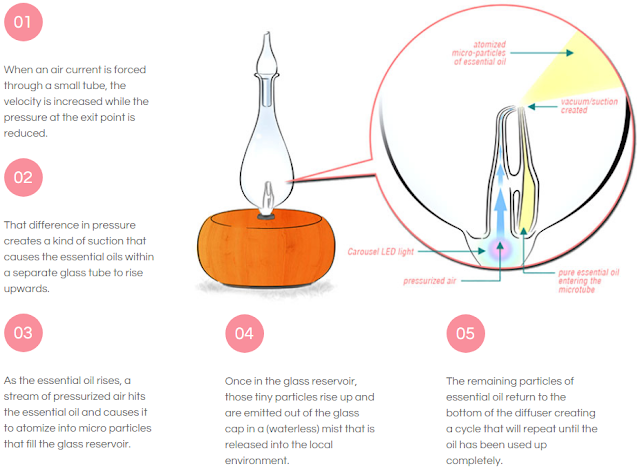 01

When an air current is forced through a small tube, the velocity is increased while the pressure at the exit point is reduced.

02

That difference in pressure creates a kind of suction that causes the essential oils within a separate glass tube to rise upwards.

atomized micro-particles of essential oil

vacuum/suction created

Carousel LED light

pressurized air

pure essential oil entering the microtube

03

As the essential oil rises, a stream of pressurized air hits the essential oil and causes it to atomize into micro particles that fill the glass reservoir.

04

Once in the glass reservoir, those tiny particles rise up and are emitted out of the glass cap in a (waterless) mist that is released into the local environment.

05

The remaining particles of essential oil return to the bottom of the diffuser creating a cycle that will repeat until the oil has been used up completely.