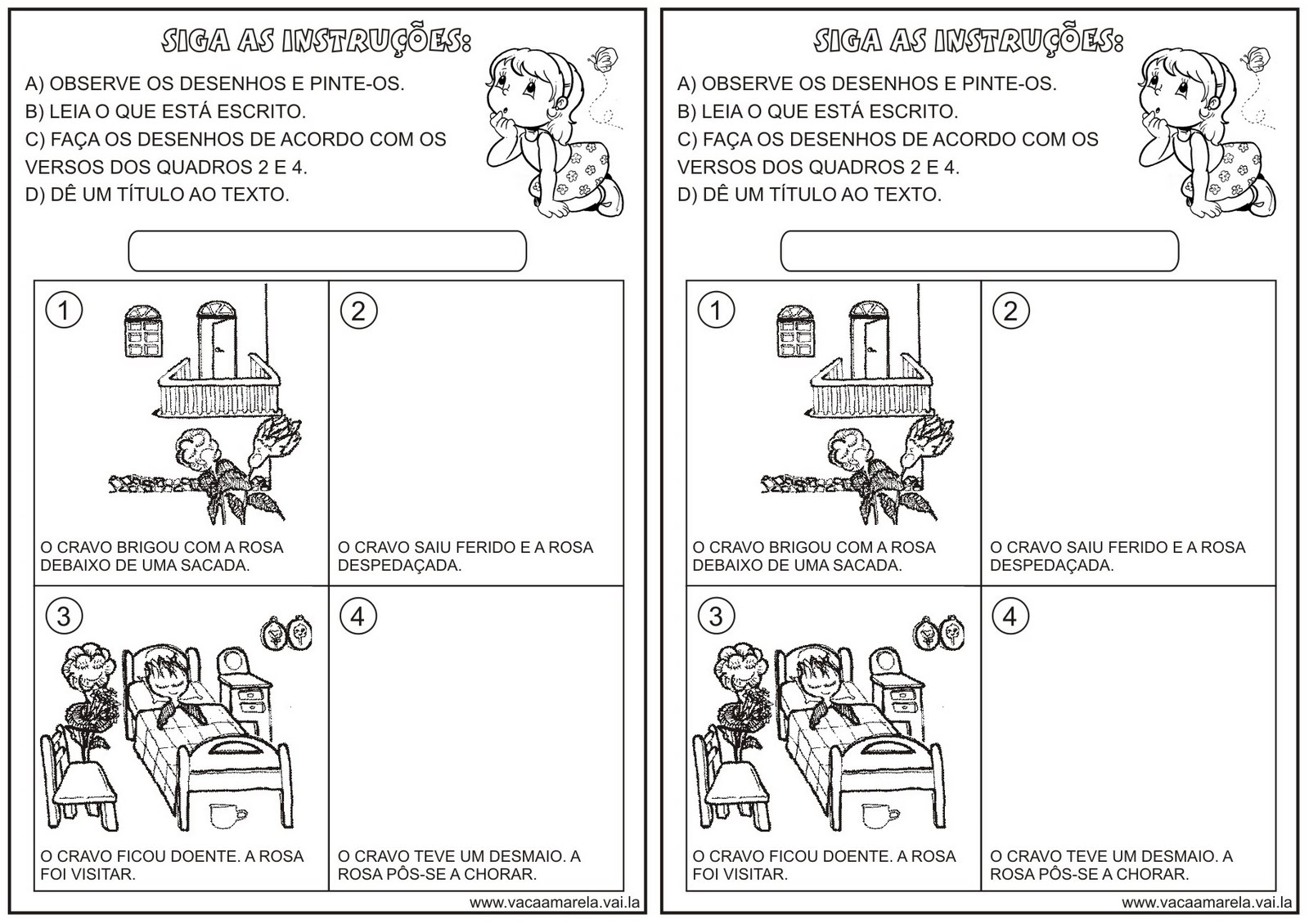 SIGA AS INSTRUÇÕES:

A) OBSERVE OS DESENHOS E PINTE-OS.
B) LEIA O QUE ESTÁ ESCRITO.
C) FAÇA OS DESENHOS DE ACORDO COM OS VERSOS DOS QUADROS 2 E 4.
D) DÊ UM TÍTULO AO TEXTO.

1
O CRAVO BRIGOU COM A ROSA DEBAIXO DE UMA SACADA.

2
O CRAVO SAIU FERIDO E A ROSA DESPEDAÇADA.

3
O CRAVO FICOU DOENTE. A ROSA FOI VISITAR.

4
O CRAVO TEVE UM DESMAIO. A ROSA PÔS-SE A CHORAR.

www.vacaamarela.vai.la

SIGA AS INSTRUÇÕES:

A) OBSERVE OS DESENHOS E PINTE-OS.
B) LEIA O QUE ESTÁ ESCRITO.
C) FAÇA OS DESENHOS DE ACORDO COM OS VERSOS DOS QUADROS 2 E 4.
D) DÊ UM TÍTULO AO TEXTO.

1
O CRAVO BRIGOU COM A ROSA DEBAIXO DE UMA SACADA.

2
O CRAVO SAIU FERIDO E A ROSA DESPEDAÇADA.

3
O CRAVO FICOU DOENTE. A ROSA FOI VISITAR.

4
O CRAVO TEVE UM DESMAIO. A ROSA PÔS-SE A CHORAR.

www.vacaamarela.vai.la