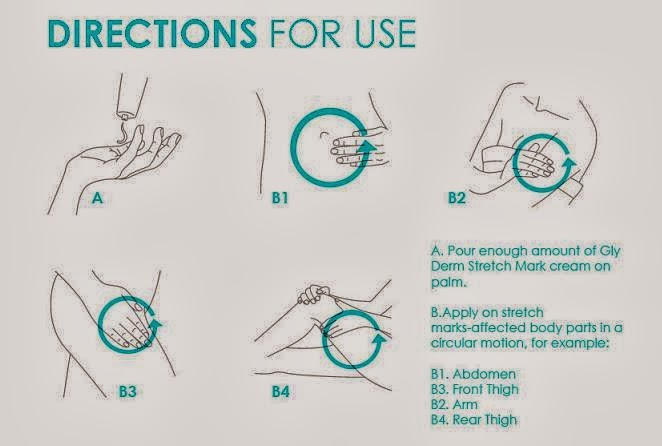 DIRECTIONS FOR USE

A

B1

B2

B3

B4

A. Pour enough amount of Gly Derm Stretch Mark cream on palm.

B.Apply on stretch marks-affected body parts in a circular motion, for example:

B1. Abdomen
B3. Front Thigh
B2. Arm
B4. Rear Thigh