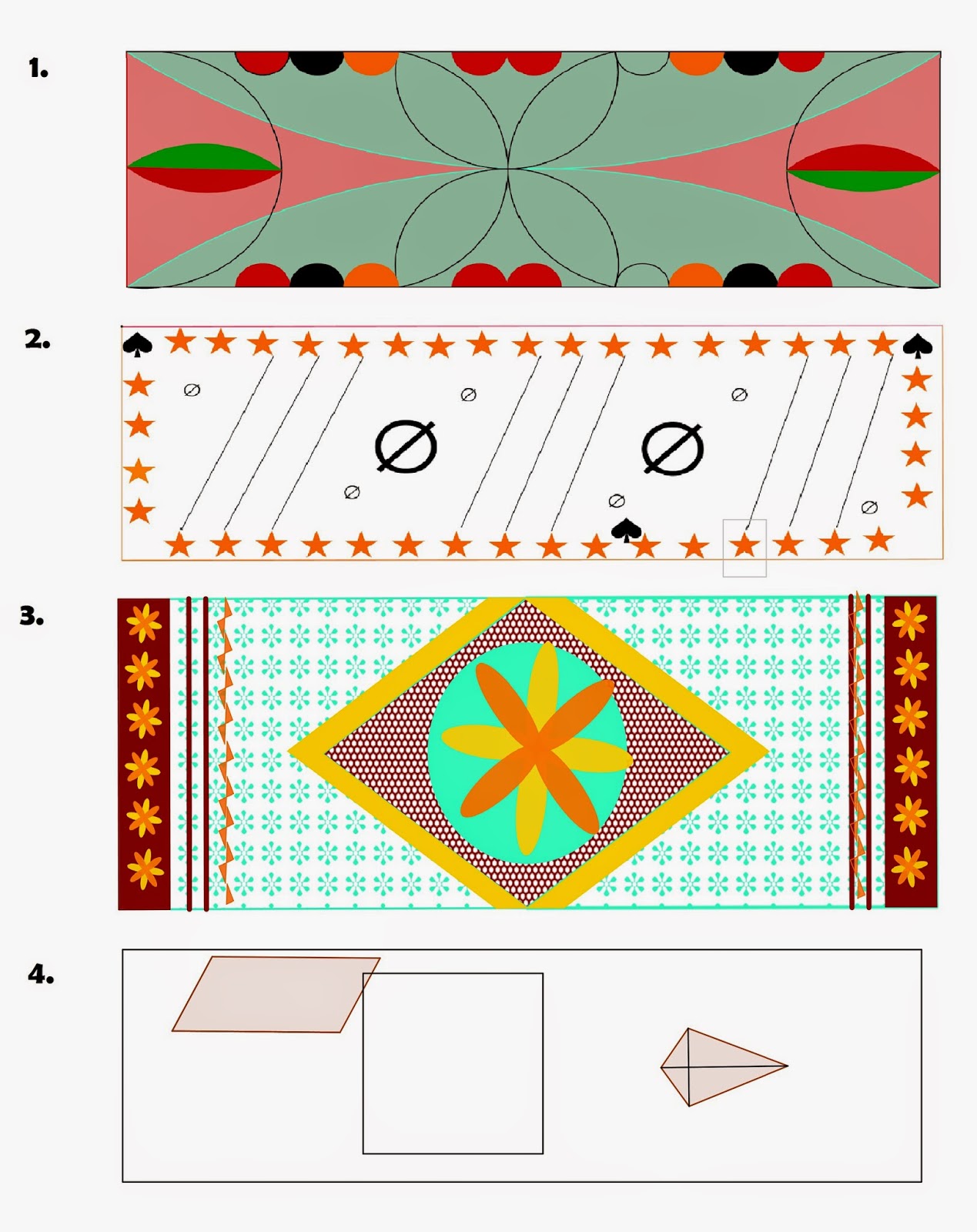 1.

2.

3.

4.