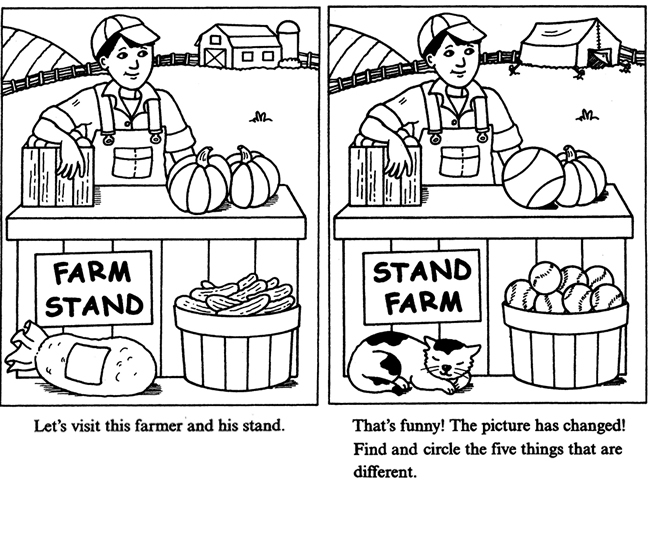 FARM STAND

Let's visit this farmer and his stand.

STAND FARM

That's funny! The picture has changed! Find and circle the five things that are different.