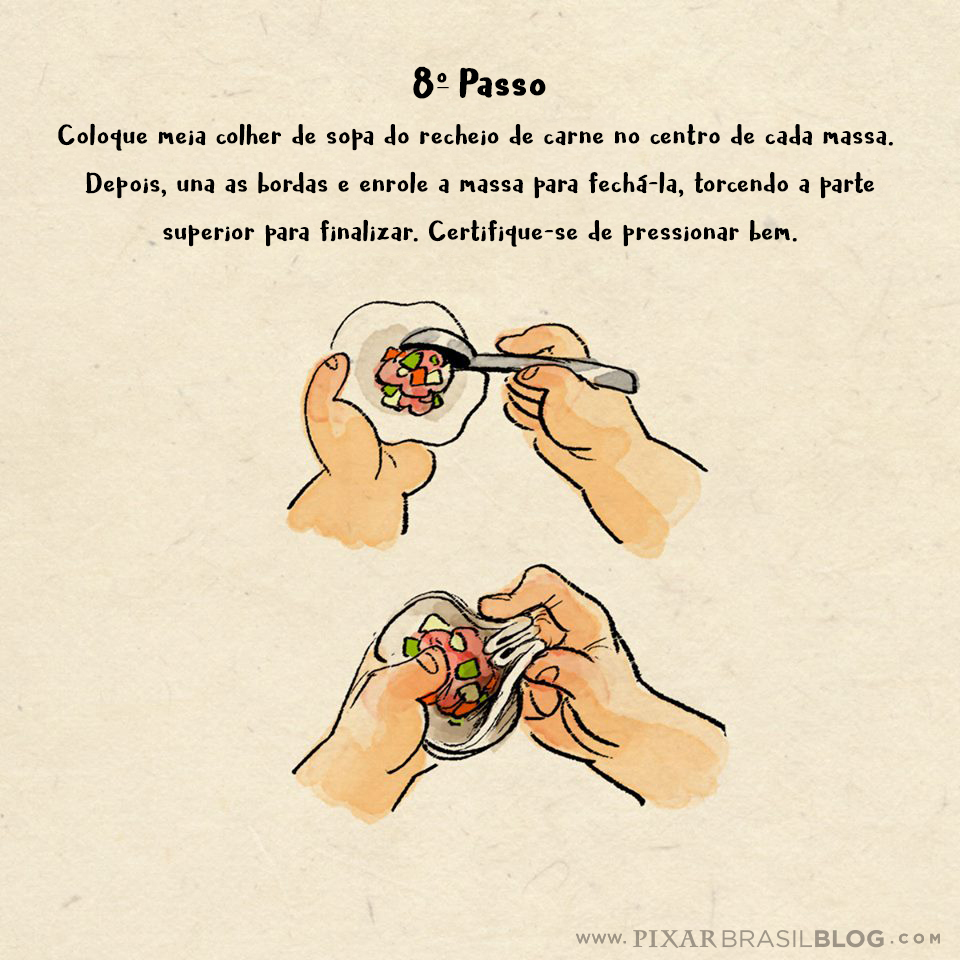 8º Passo

Coloque meia colher de sopa do recheio de carne no centro de cada massa. Depois, una as bordas e enrole a massa para fechá-la, torcendo a parte superior para finalizar. Certifique-se de pressionar bem.

WWW.PIXARBRASILBLOG.COM