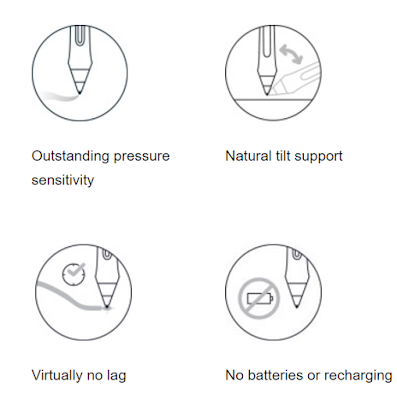 Outstanding pressure sensitivity

Natural tilt support

Virtually no lag

No batteries or recharging