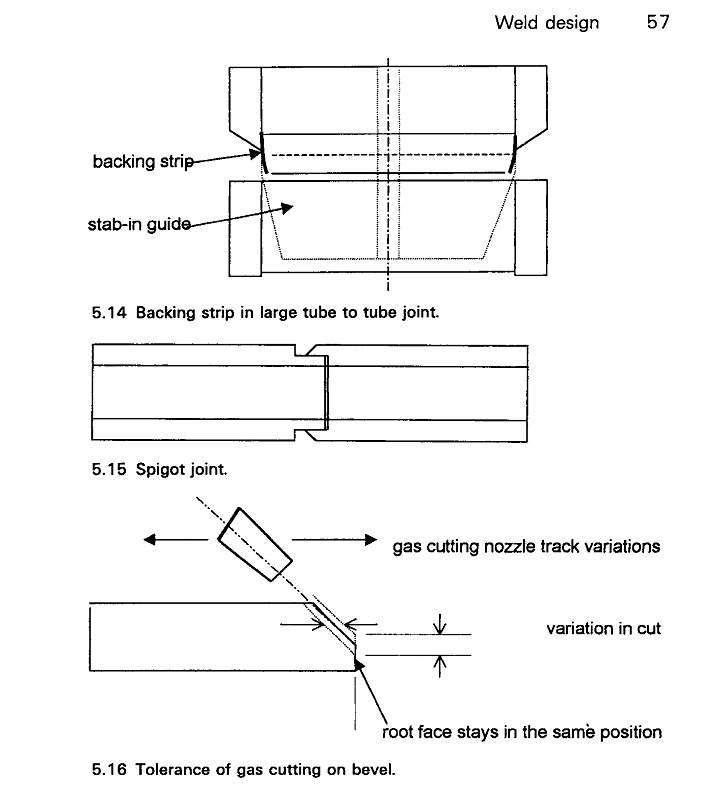 Weld design 57

backing strip

stab-in guide

5.14 Backing strip in large tube to tube joint.

5.15 Spigot joint.

gas cutting nozzle track variations

variation in cut

root face stays in the same position

5.16 Tolerance of gas cutting on bevel.